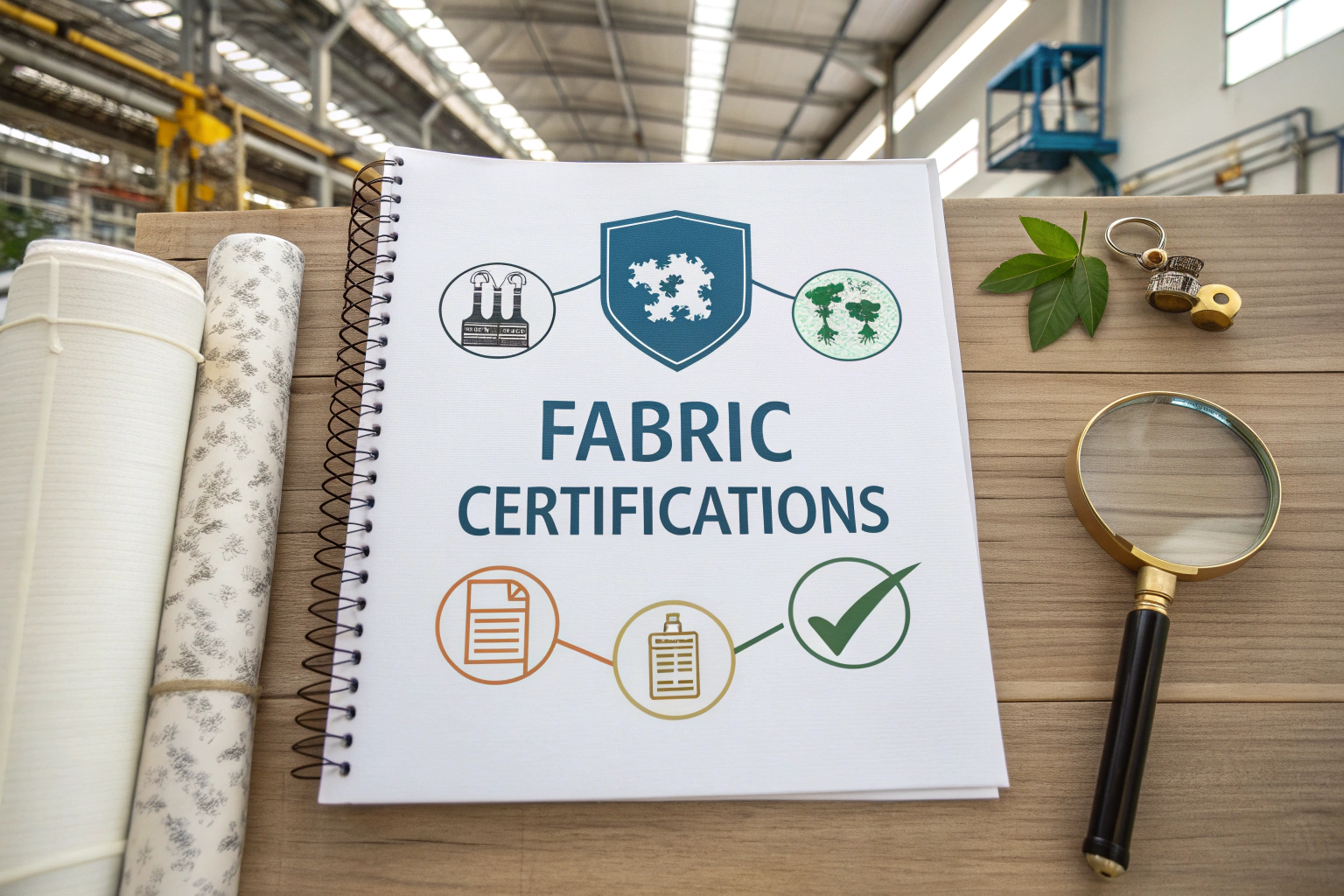 FABRIC CERTIFICATIONS