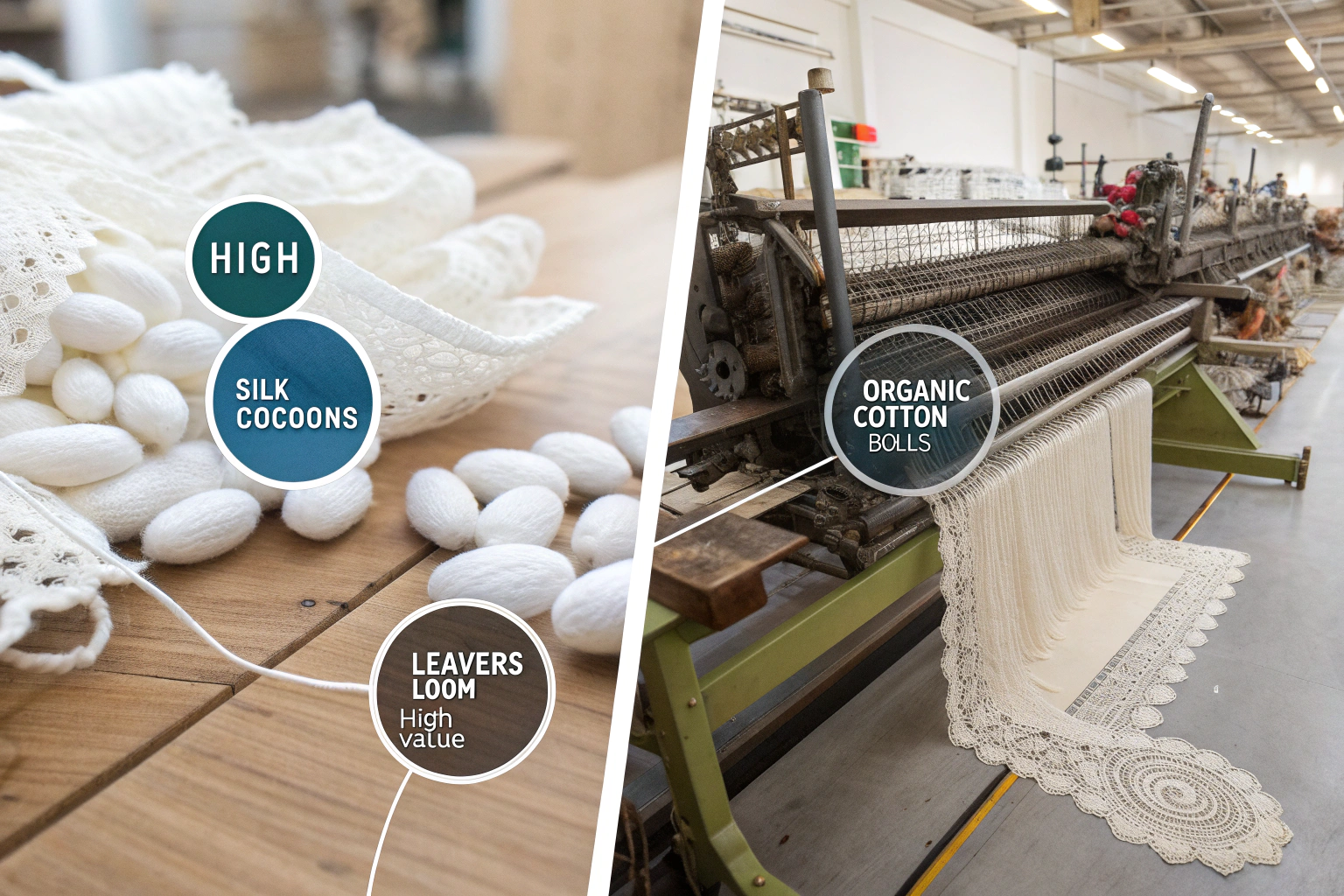 HIGH

SILK COCOONS

LEAVERS LOOM
High value

ORGANIC COTTON
BOLLS