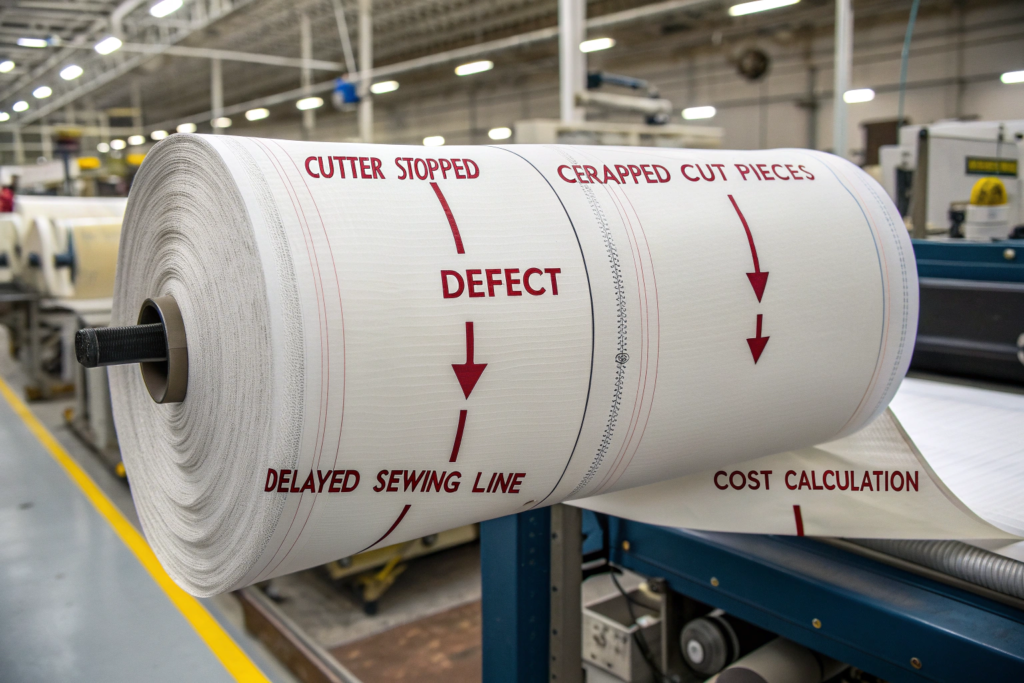 CUTTER STOPPED

DEFECT

DELAYED SEWING LINE

CERAPPED CUT PIECES

COST CALCULATION