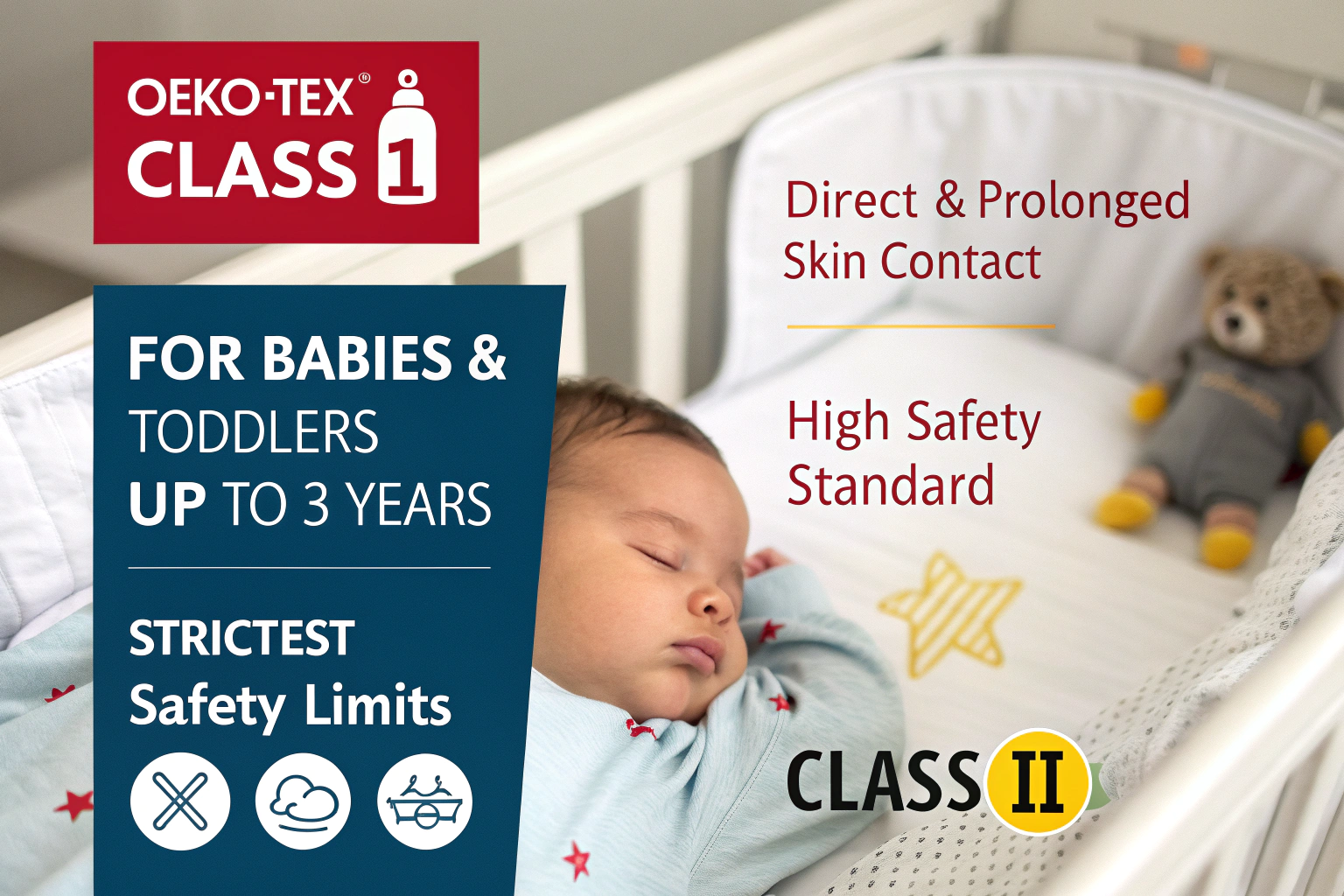 OEKO-TEX®
CLASS 1

FOR BABIES & TODDLERS UP TO 3 YEARS

STRICTEST Safety Limits

Direct & Prolonged Skin Contact

High Safety Standard

CLASS II