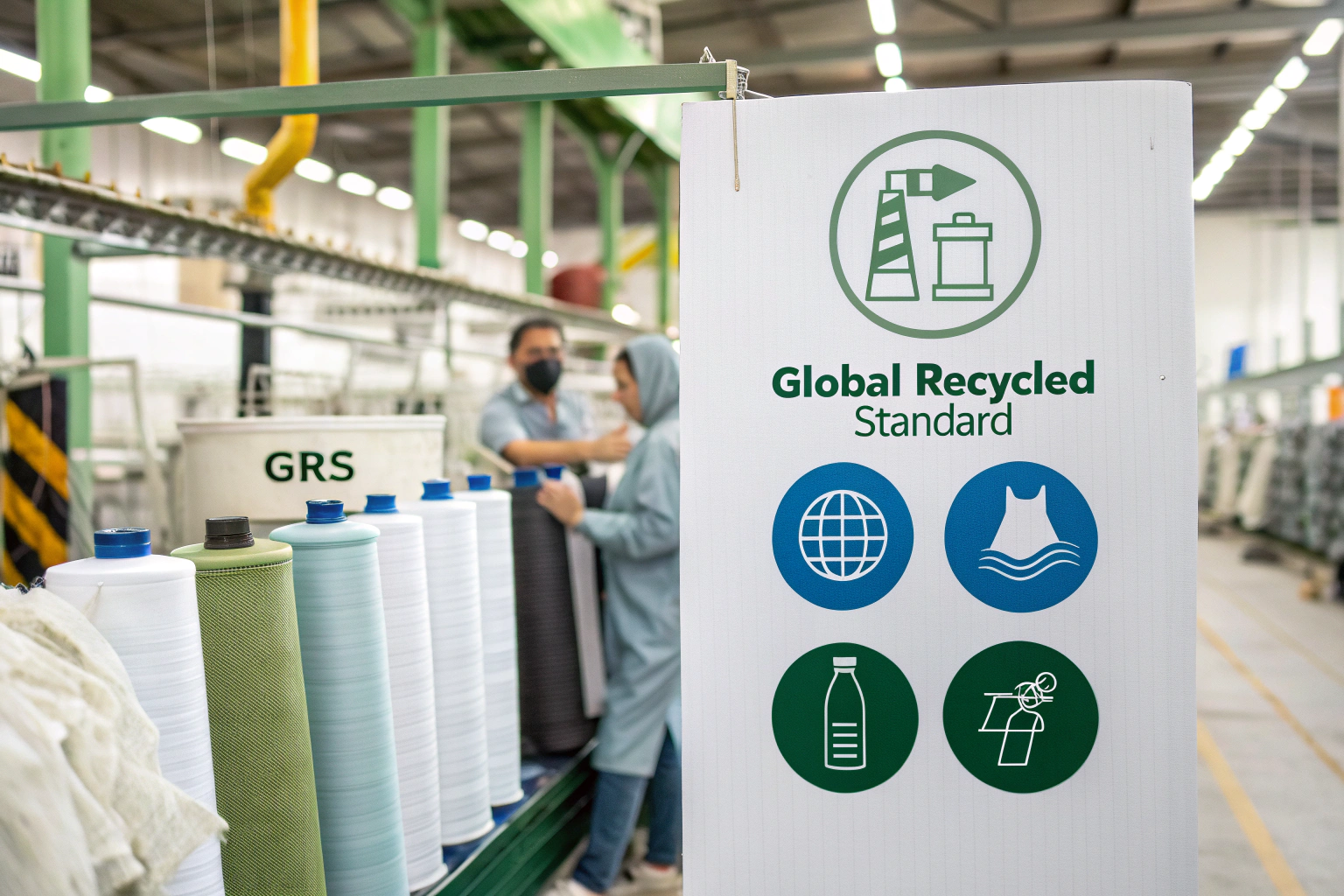 GRS

Global Recycled Standard