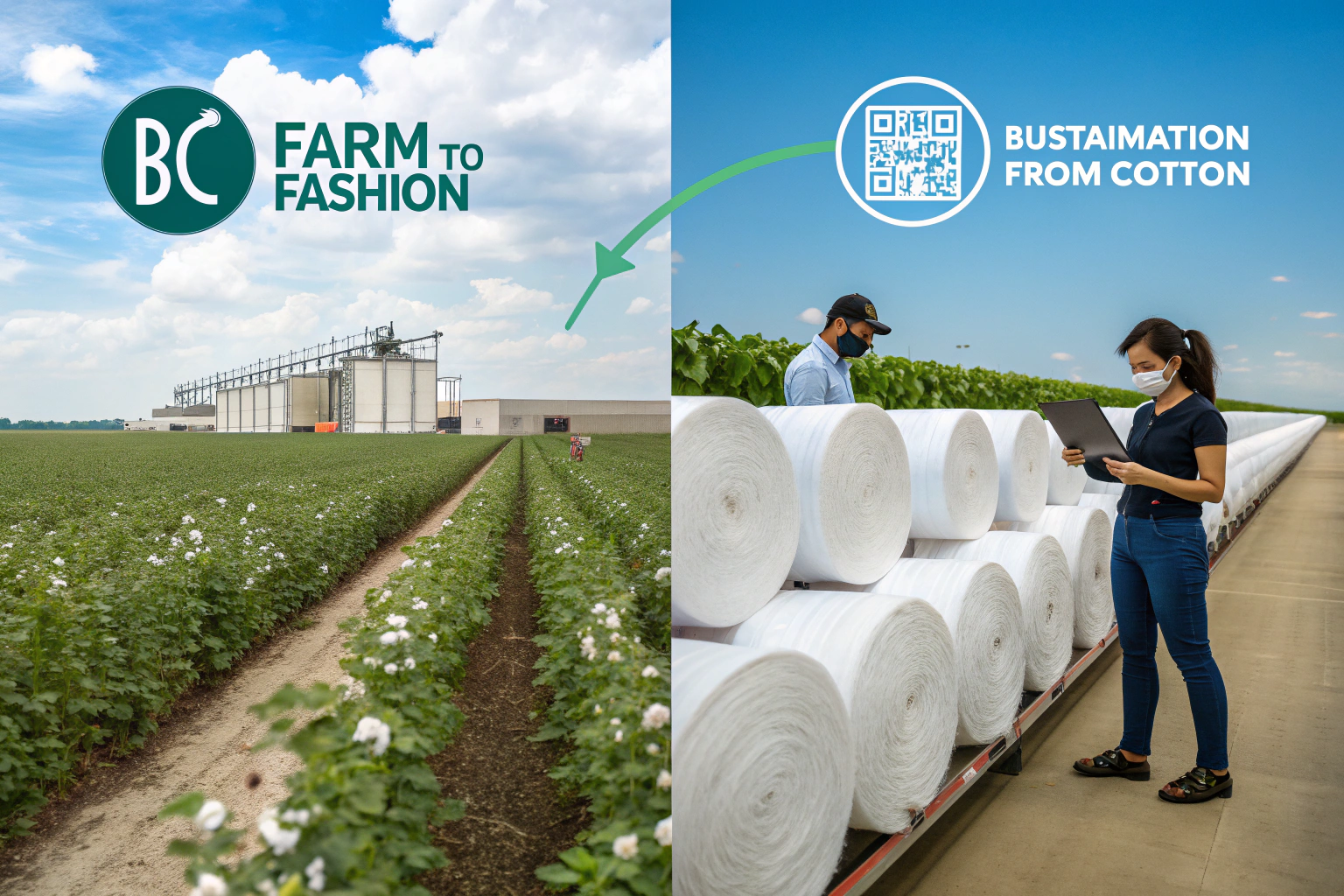 BC

FARM TO FASHION

BUSTAIMATION FROM COTTON