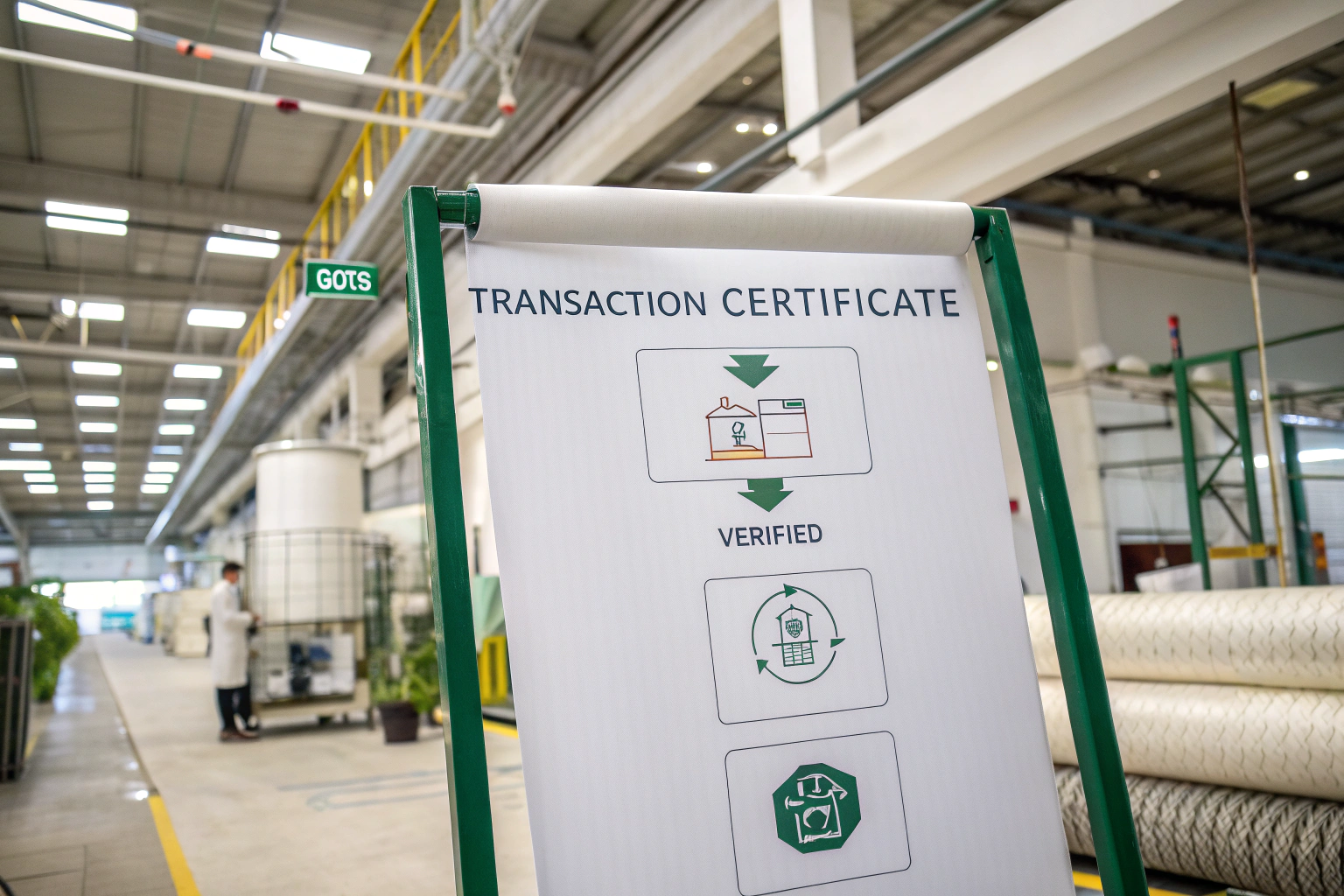 GOTS

TRANSACTION CERTIFICATE

VERIFIED