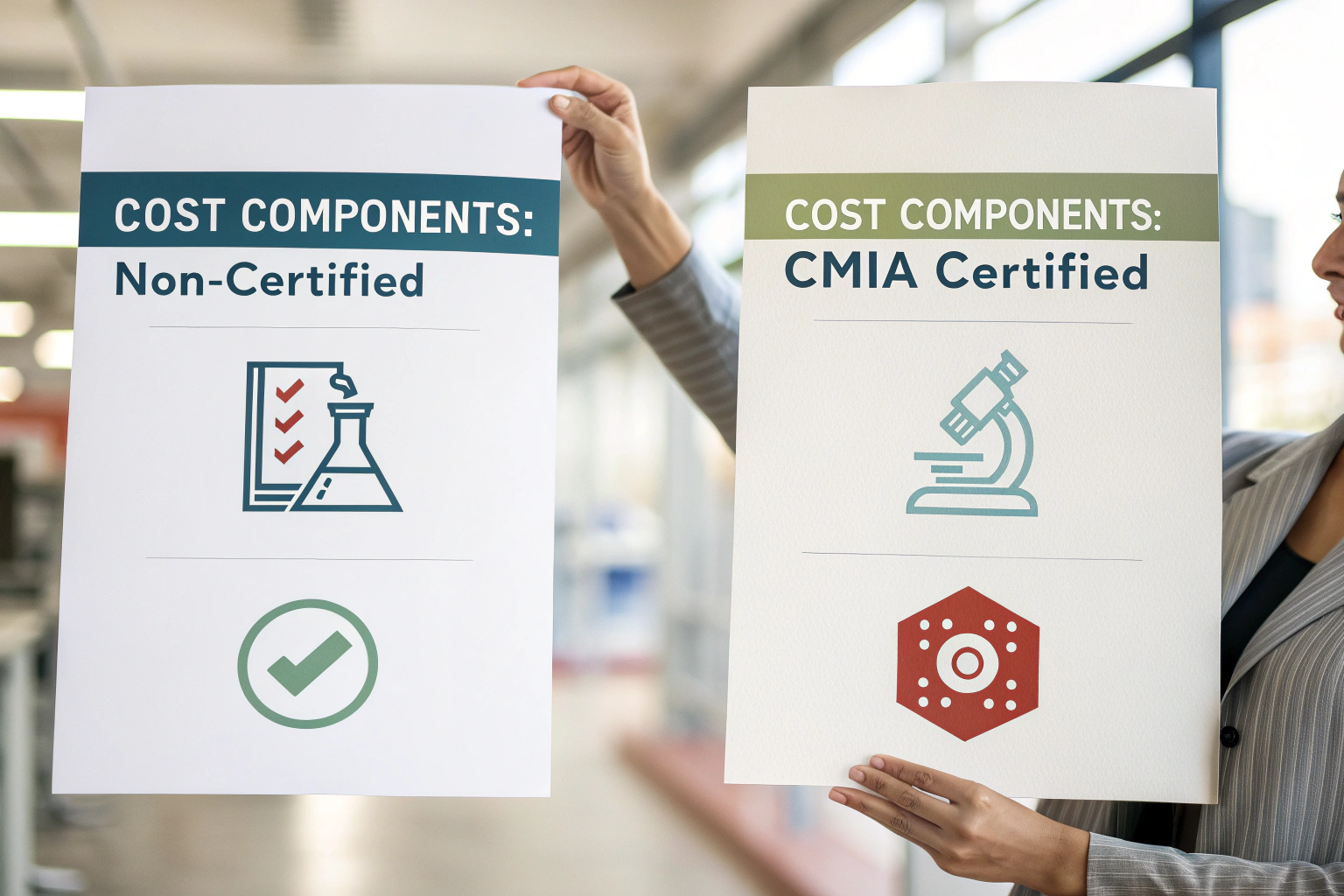 COST COMPONENTS:
Non-Certified

COST COMPONENTS:
CMIA Certified