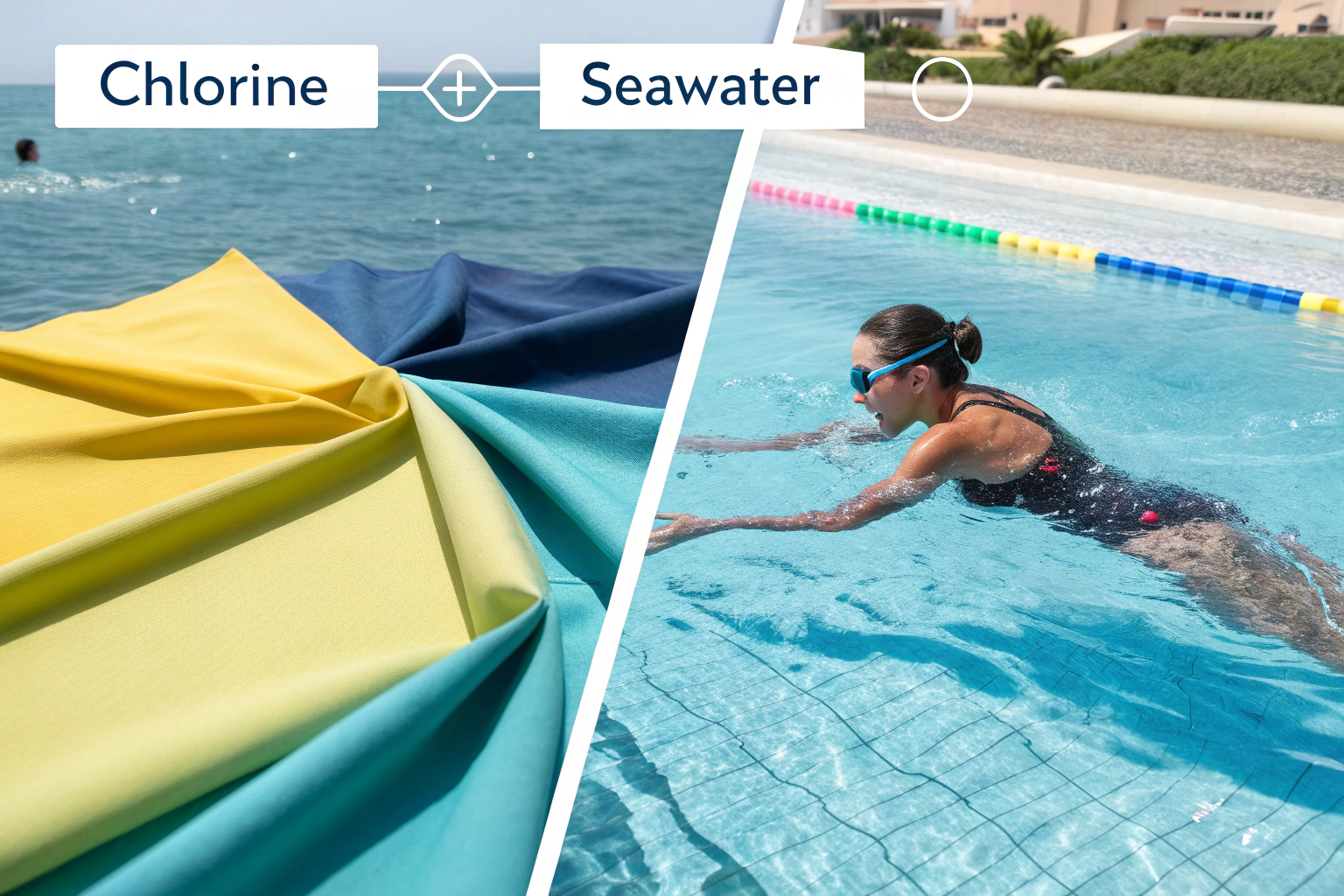 Chlorine + Seawater