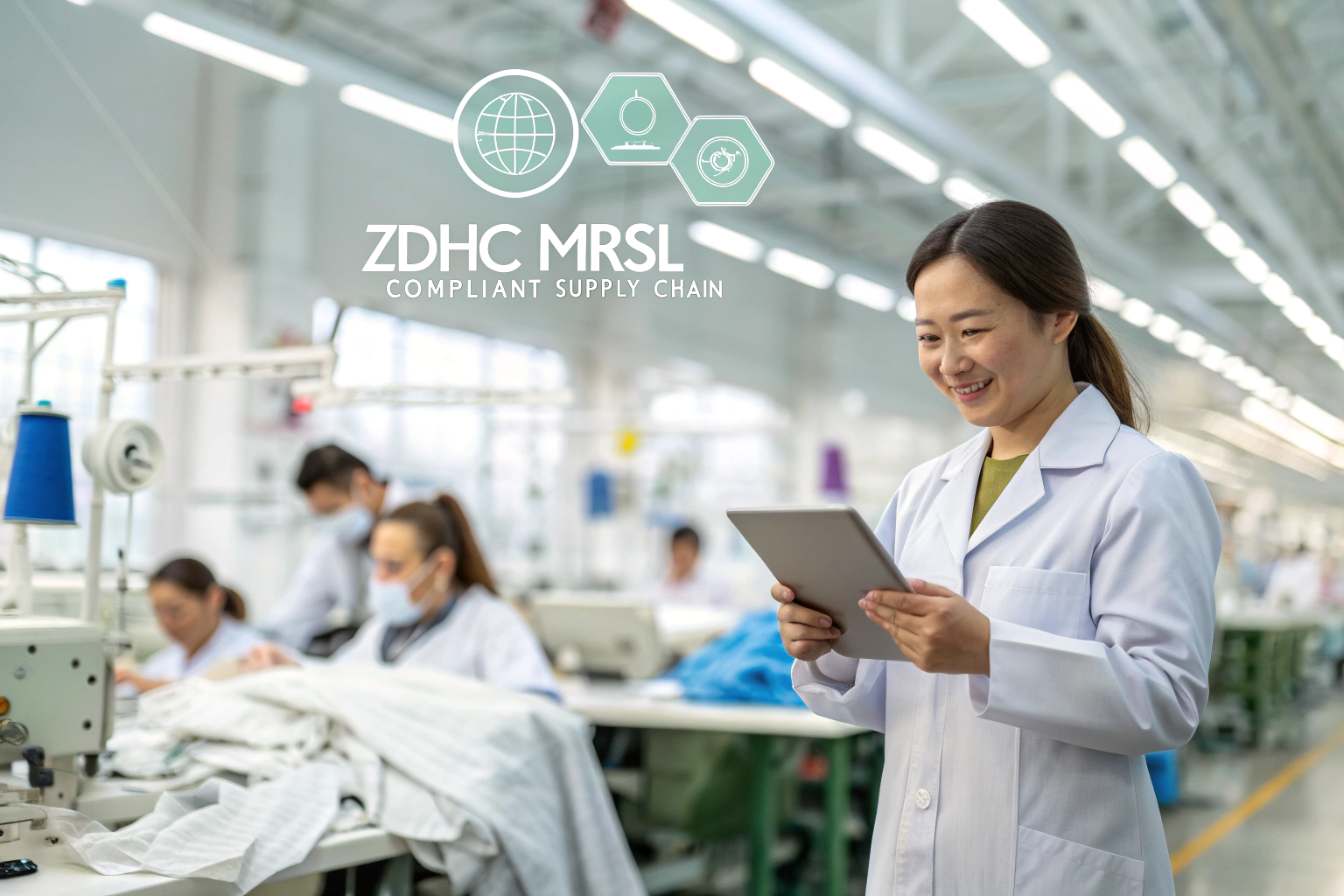 ZDHC MRSL
COMPLIANT SUPPLY CHAIN