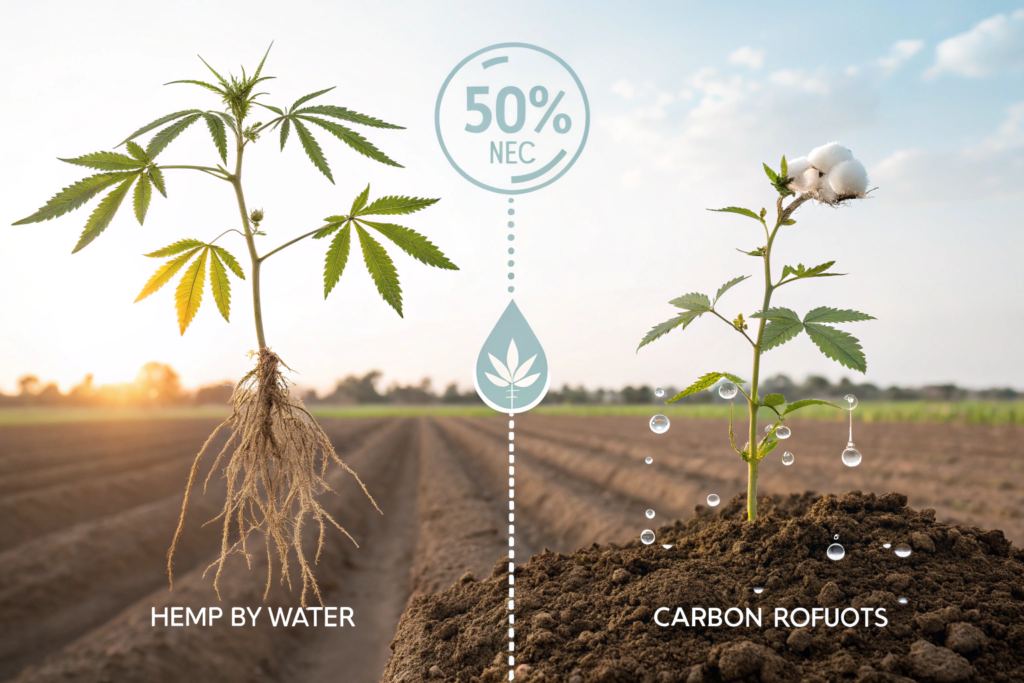 50%
NEC

HEMP BY WATER

CARBON ROFUOTS