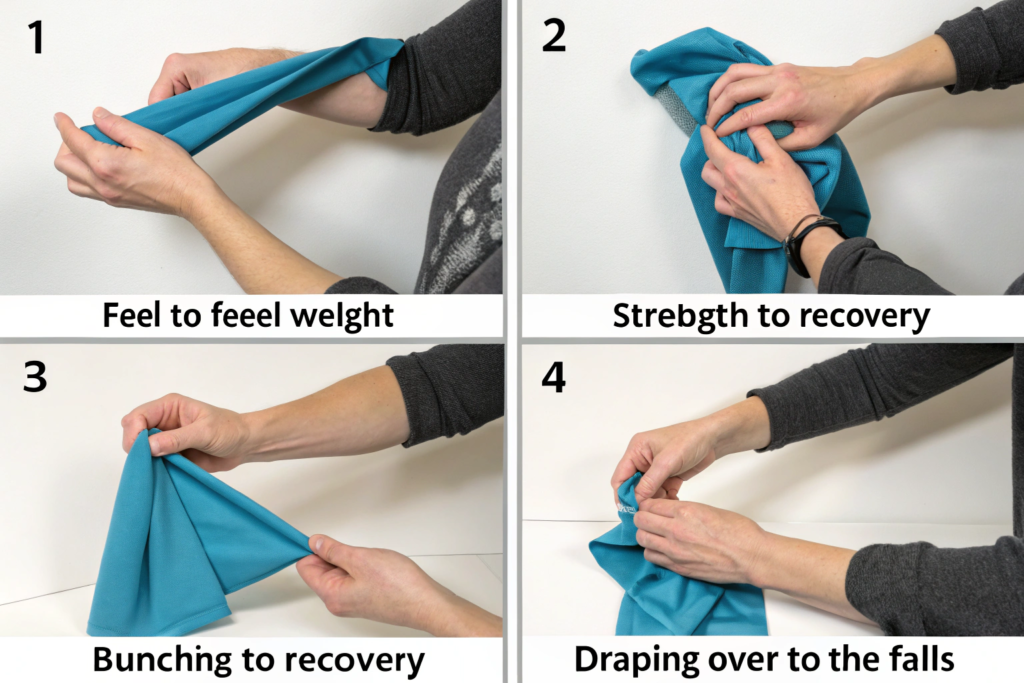 1

Feel to feeel welght

2

Strebgth to recovery

3

Bunching to recovery

4

Draping over to the falls