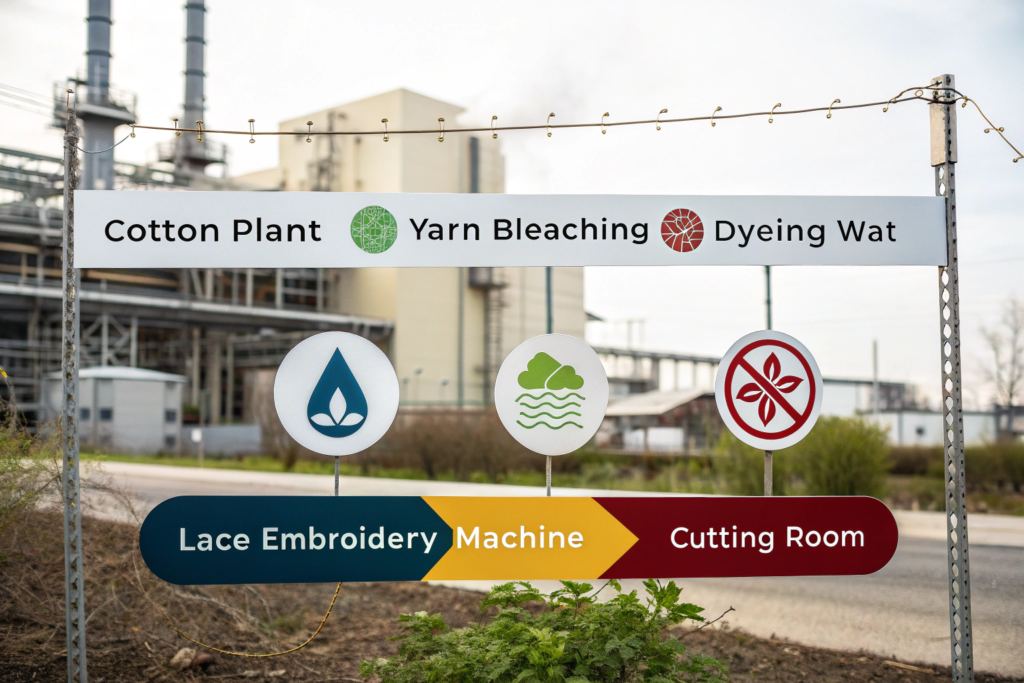 Cotton Plant Yarn Bleaching Dyeing Wat

Lace Embroidery Machine Cutting Room