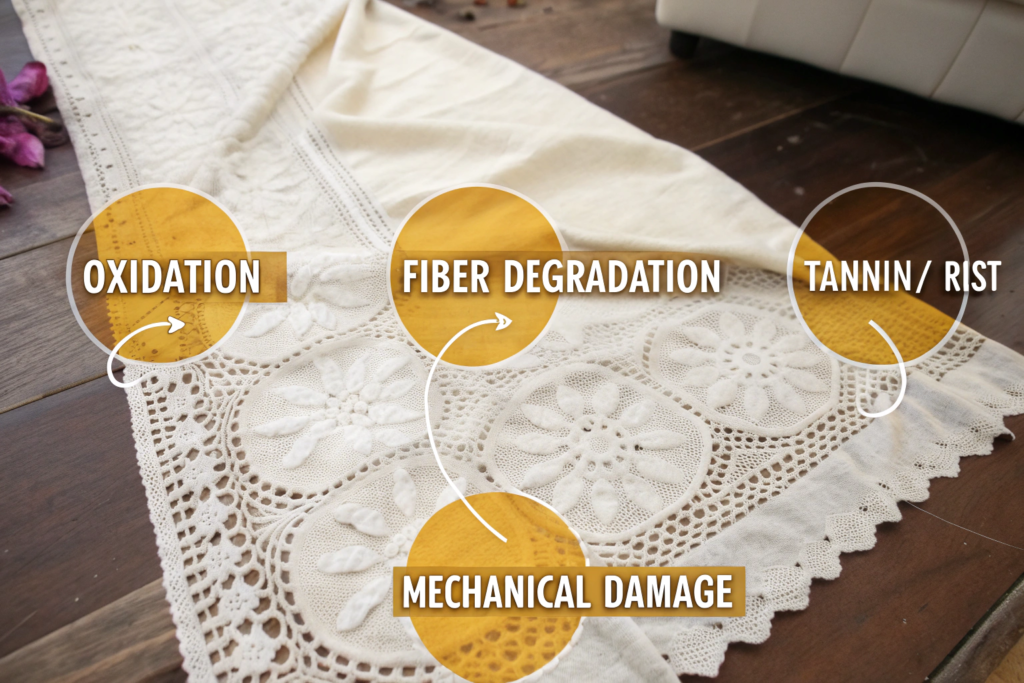 OXIDATION

FIBER DEGRADATION

TANNIN/ RIST

MECHANICAL DAMAGE