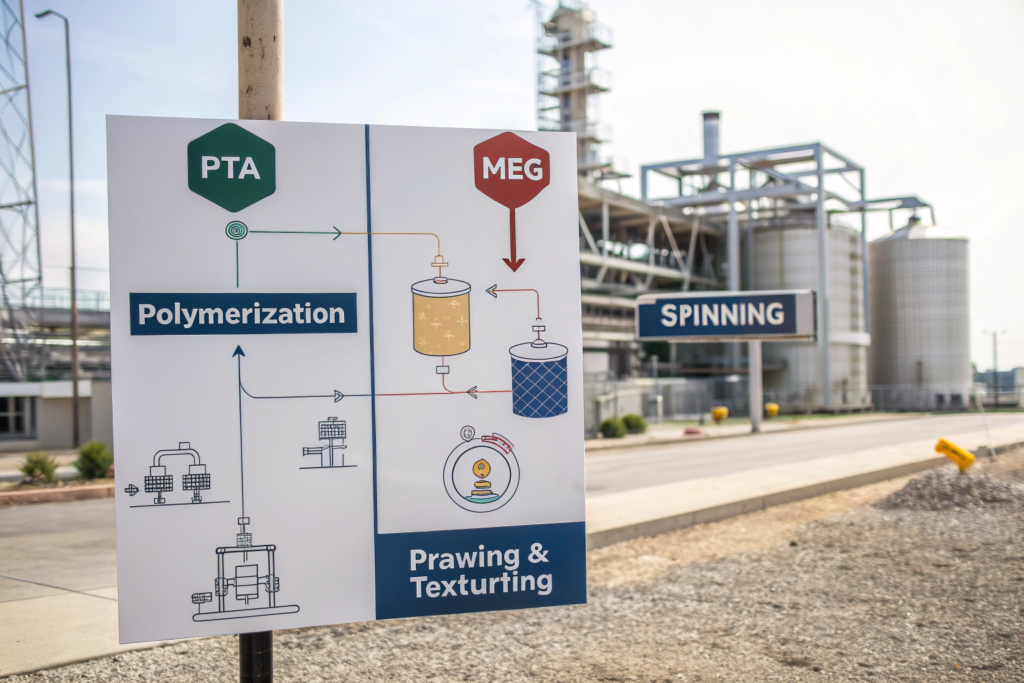 PTA

MEG

Polymerization

SPINNING

Prawing &
Texturting