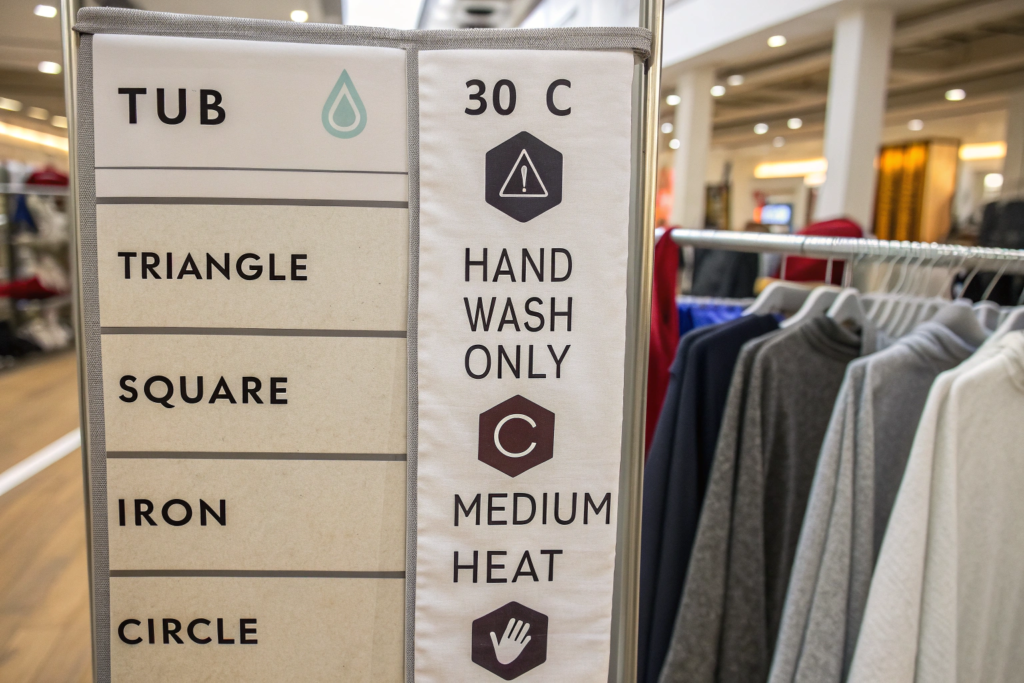 TUB

TRIANGLE

SQUARE

IRON

CIRCLE

30 C

HAND WASH ONLY

C

MEDIUM HEAT