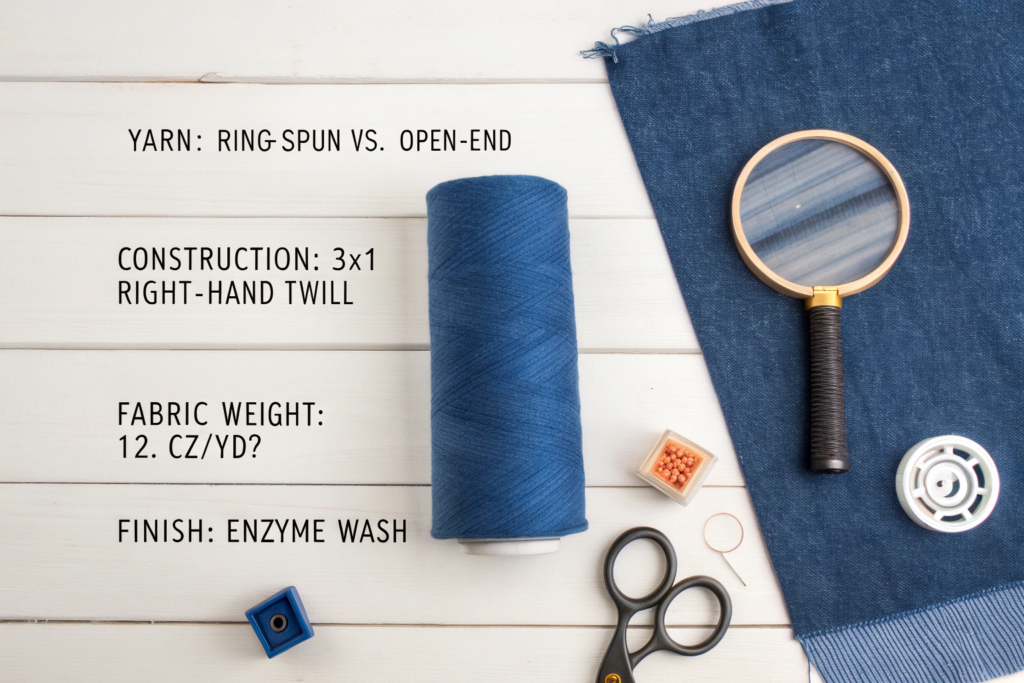 YARN: RING-SPUN VS. OPEN-END

CONSTRUCTION: 3x1 RIGHT-HAND TWILL

FABRIC WEIGHT: 12. CZ/YD?

FINISH: ENZYME WASH