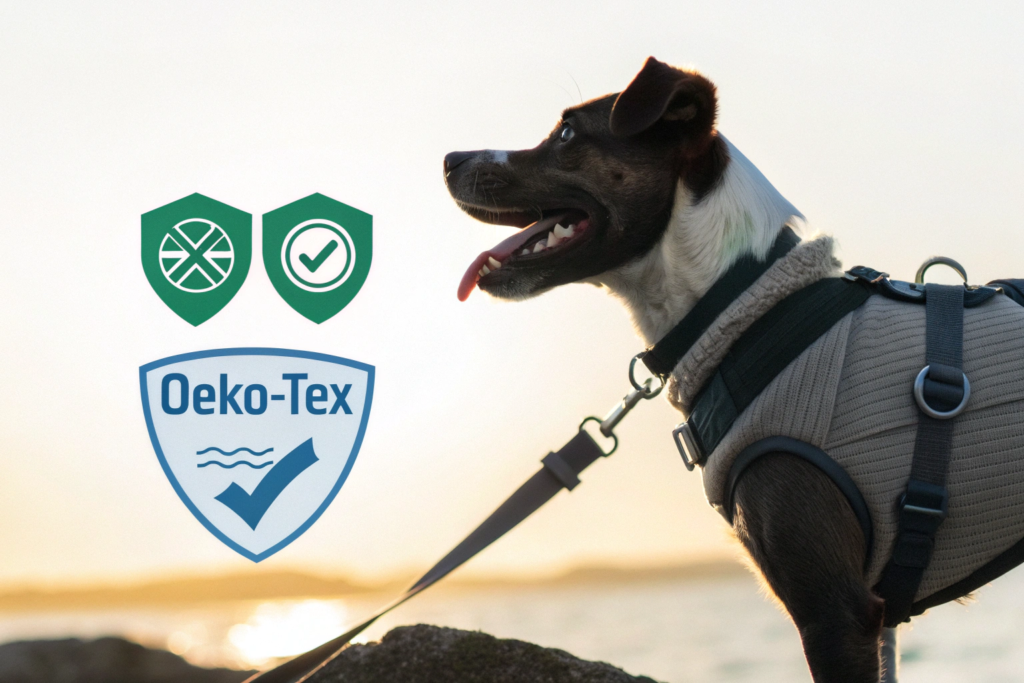 Oeko-Tex