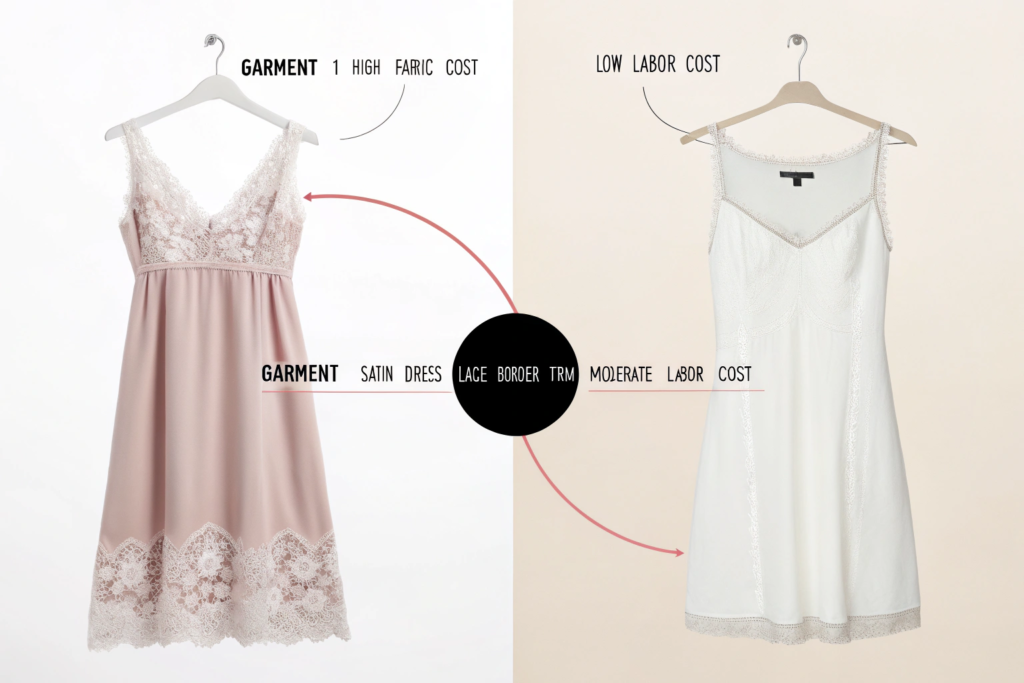 GARMENT 1 HIGH FARIC COST

LOW LABOR COST

GARMENT SATIN DRESS LACE BORDER TRM MOLERATE LABOR COST