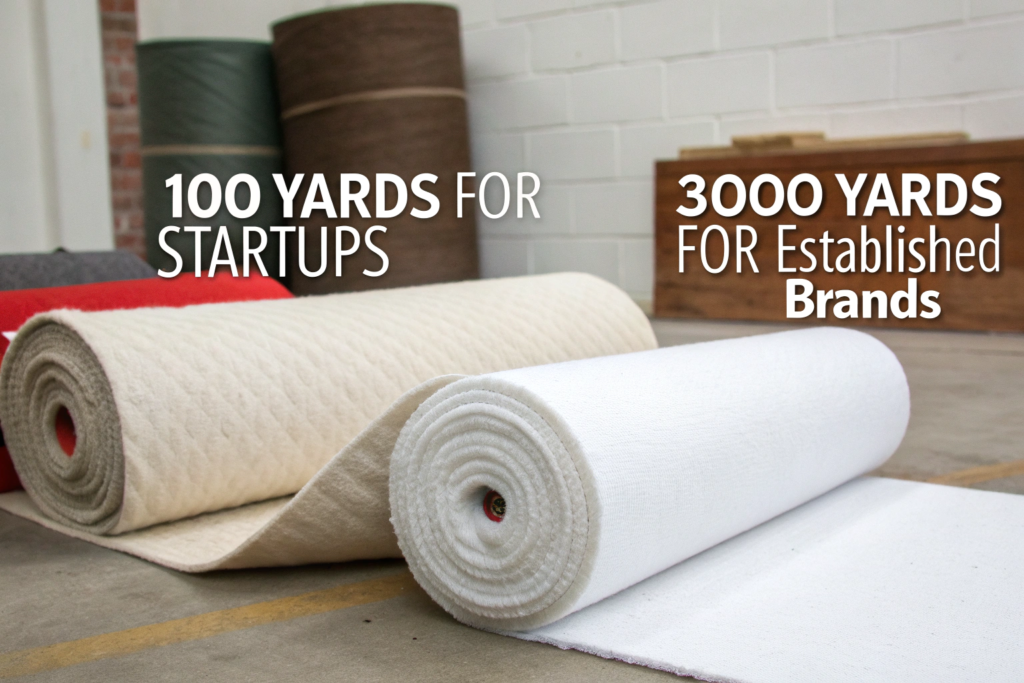 100 YARDS FOR STARTUPS

3000 YARDS FOR Established Brands