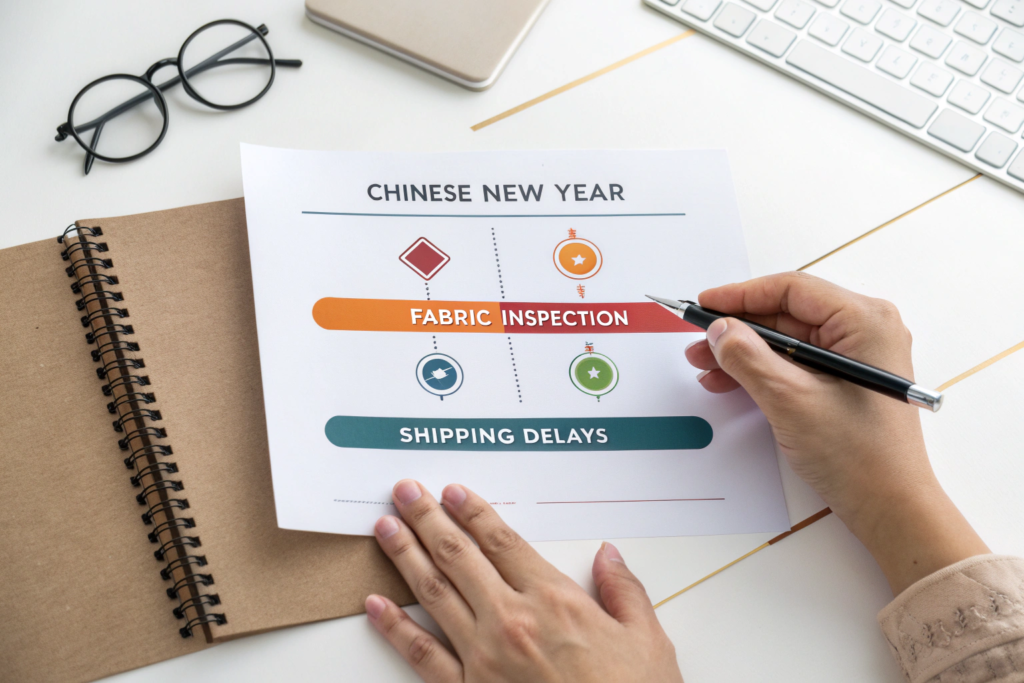 CHINESE NEW YEAR

FABRIC INSPECTION

SHIPPING DELAYS