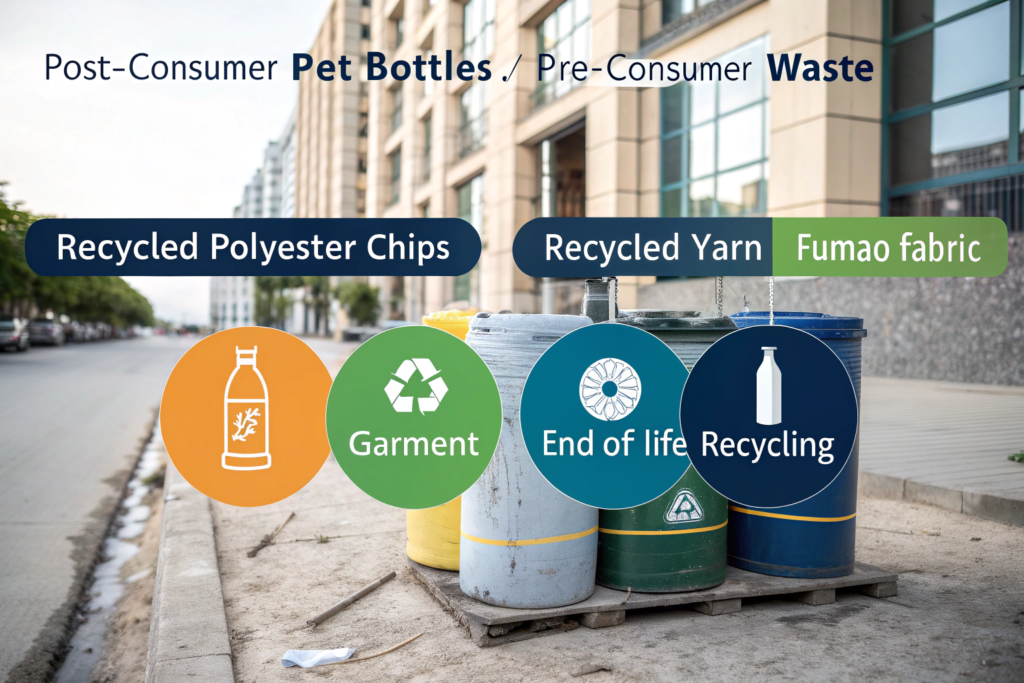 Post-Consumer Pet Bottles / Pre-Consumer Waste

Recycled Polyester Chips

Recycled Yarn

Fumao fabric

Garment

End of life

Recycling