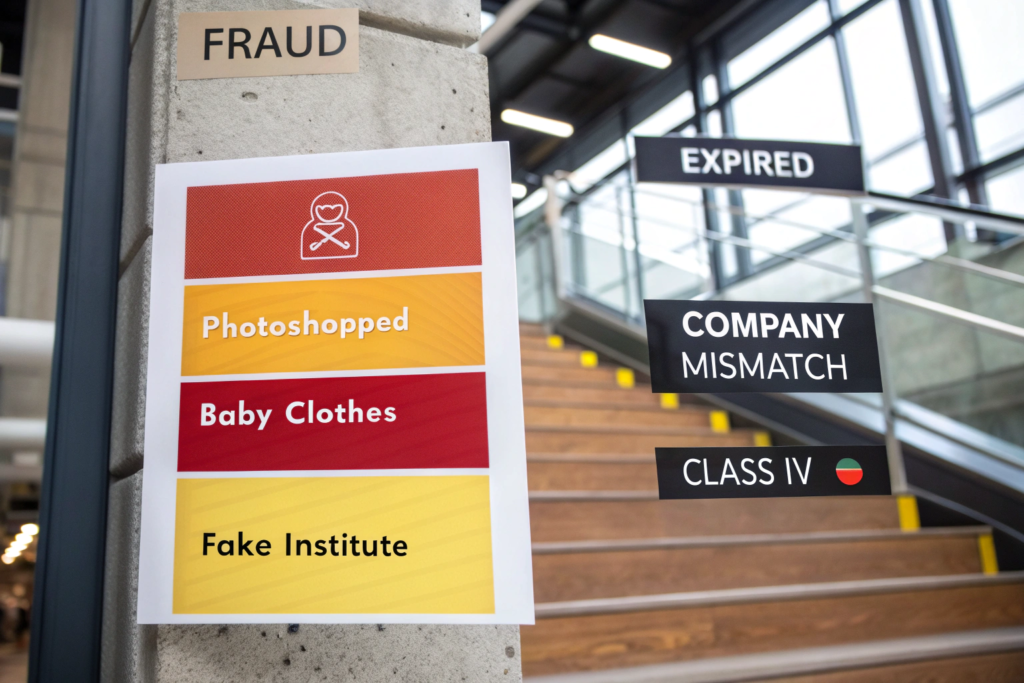 FRAUD

Photoshopped

Baby Clothes

Fake Institute

EXPIRED

COMPANY MISMATCH

CLASS IV