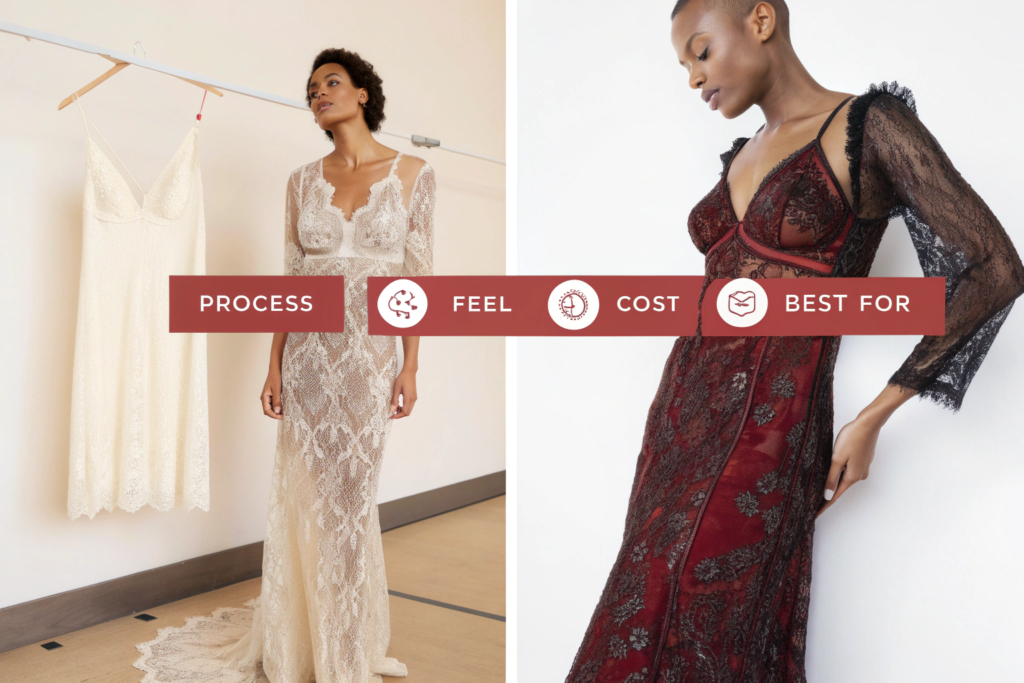 PROCESS FEEL COST BEST FOR