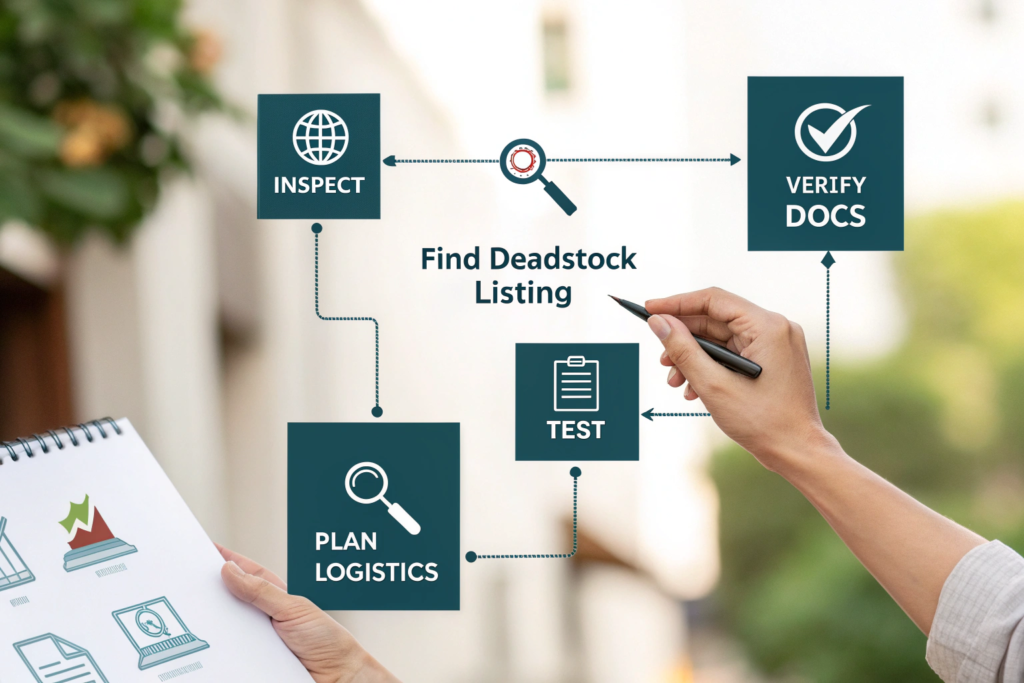 INSPECT

VERIFY DOCS

Find Deadstock Listing

TEST

PLAN LOGISTICS