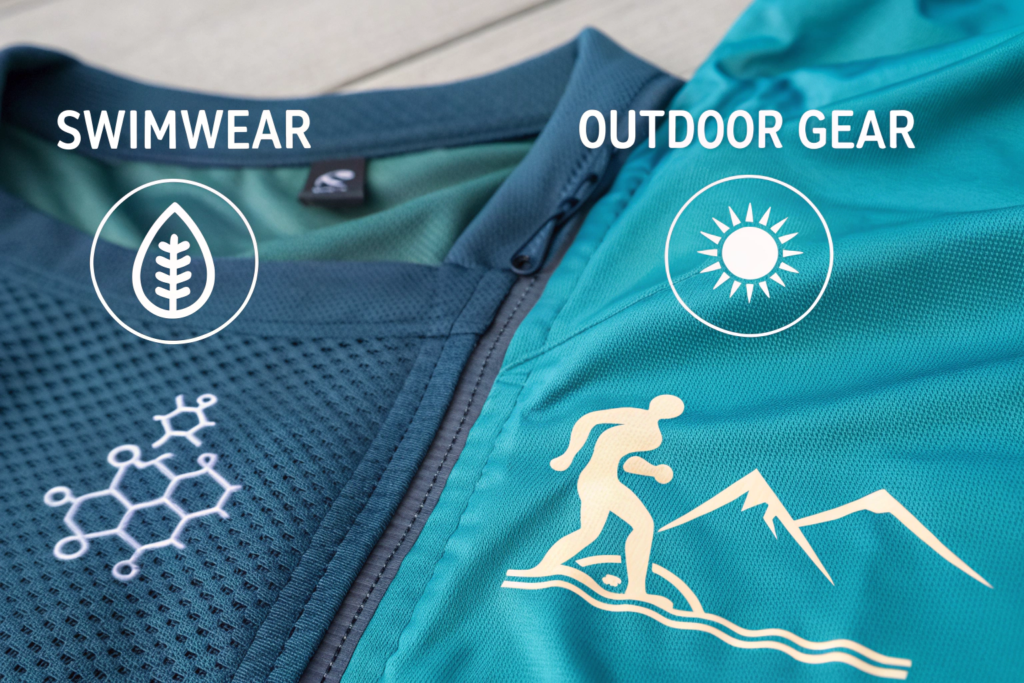 SWIMWEAR

OUTDOOR GEAR