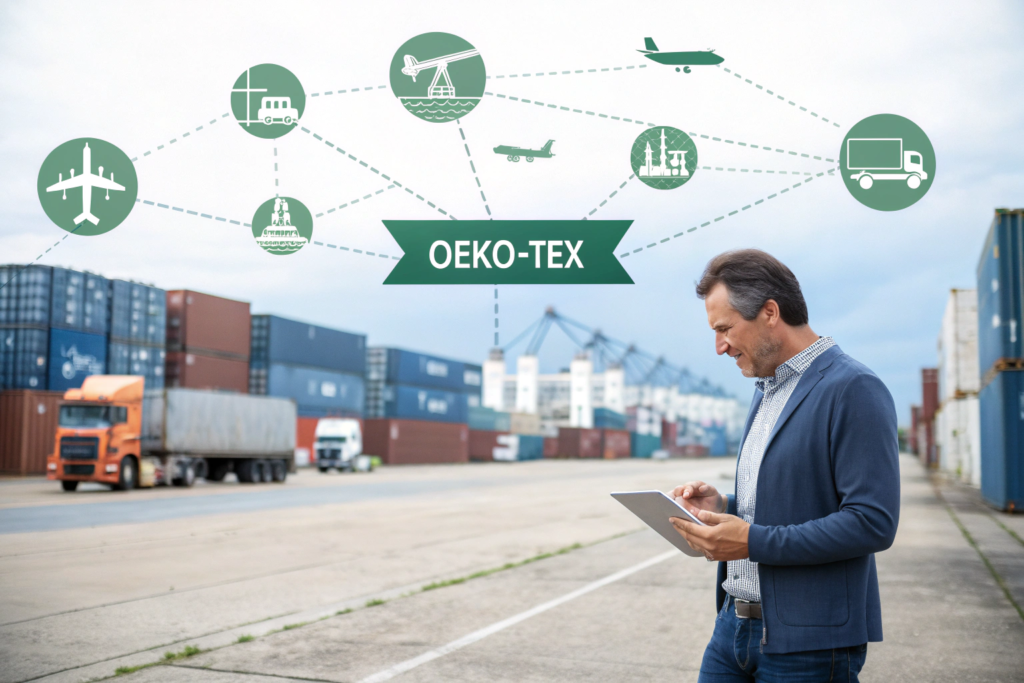 OEKO-TEX