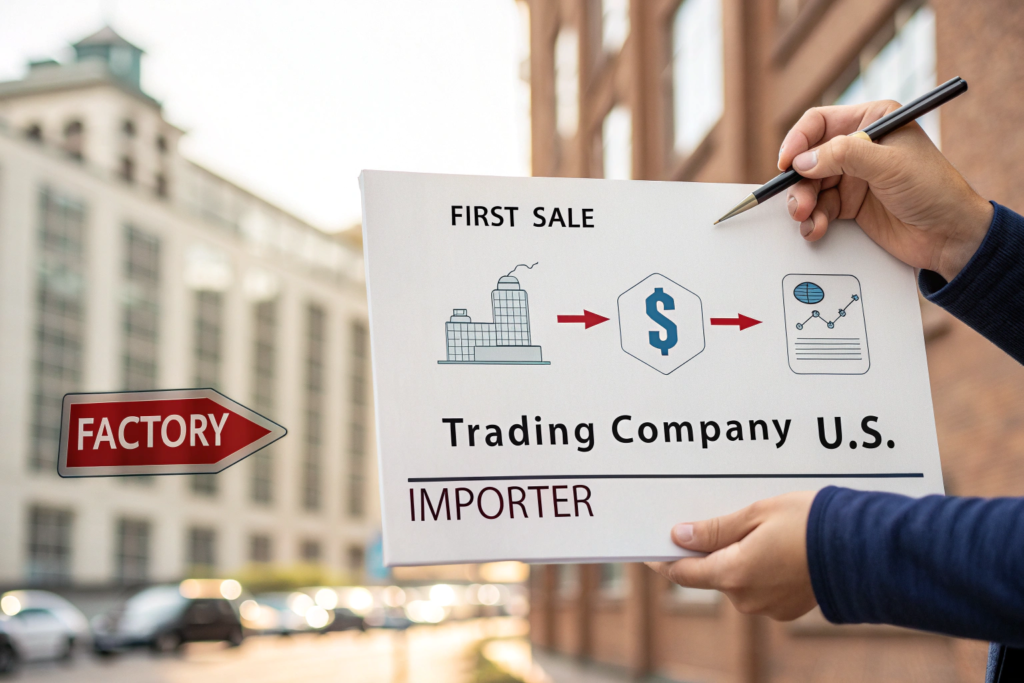 FACTORY

FIRST SALE

$

Trading Company U.S.

IMPORTER