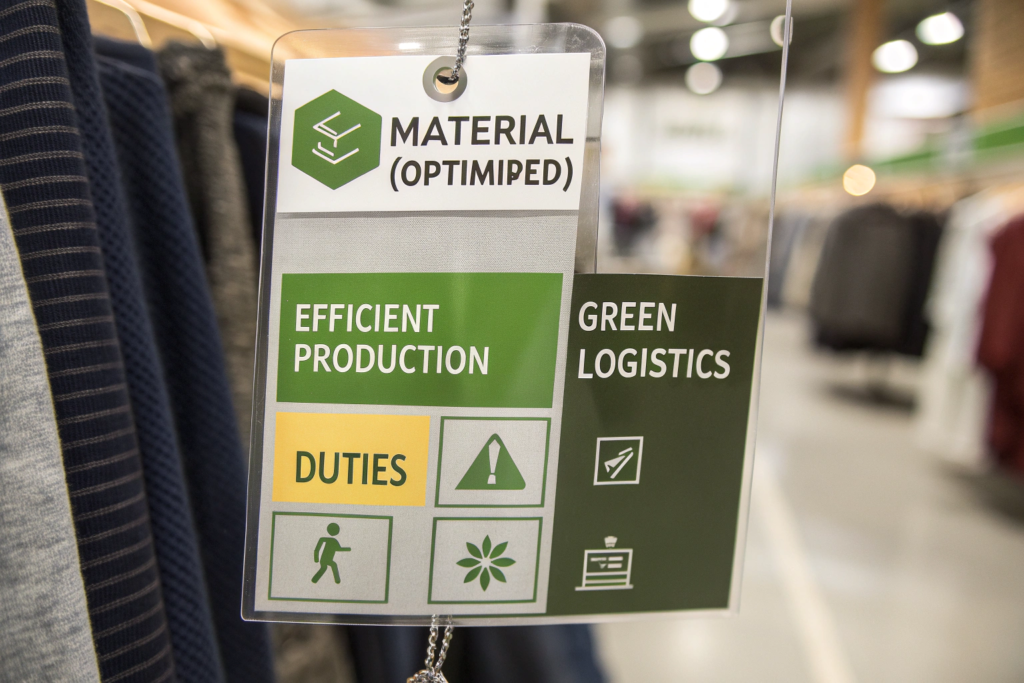 MATERIAL (OPTIMIPED)

EFFICIENT PRODUCTION

GREEN LOGISTICS

DUTIES