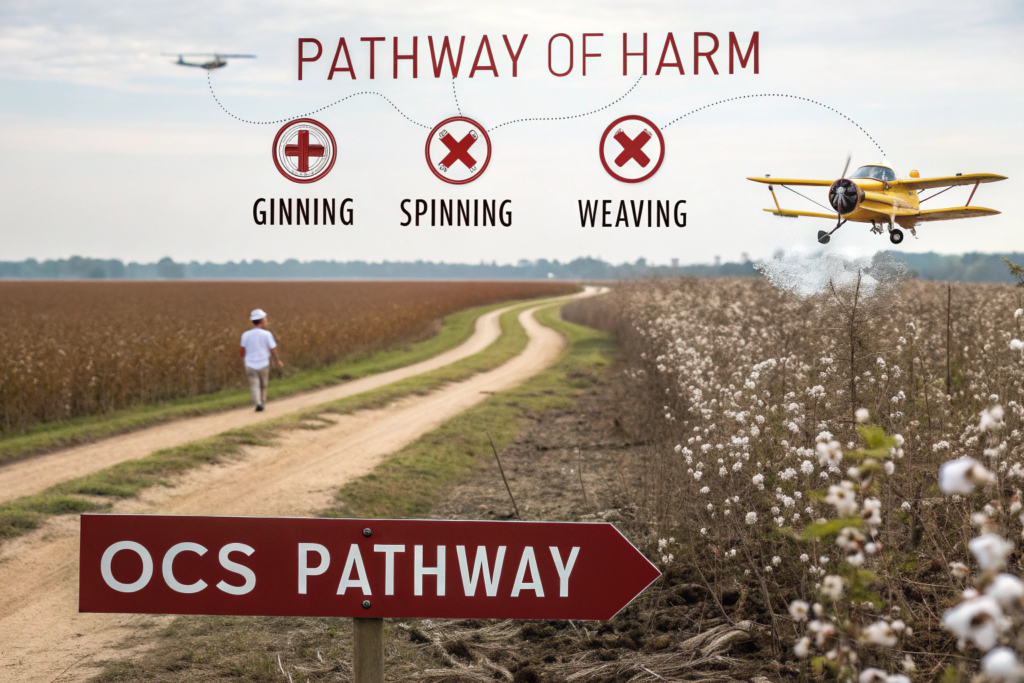 PATHWAY OF HARM

GINNING

SPINNING

WEAVING

OCS PATHWAY