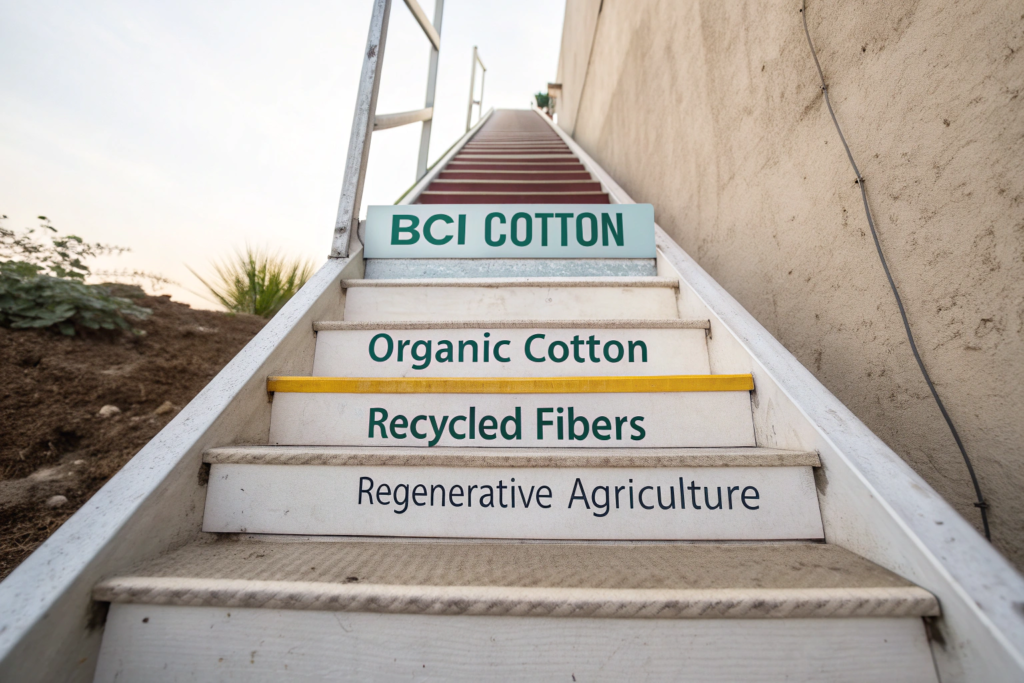 BCI COTTON

Organic Cotton

Recycled Fibers

Regenerative Agriculture