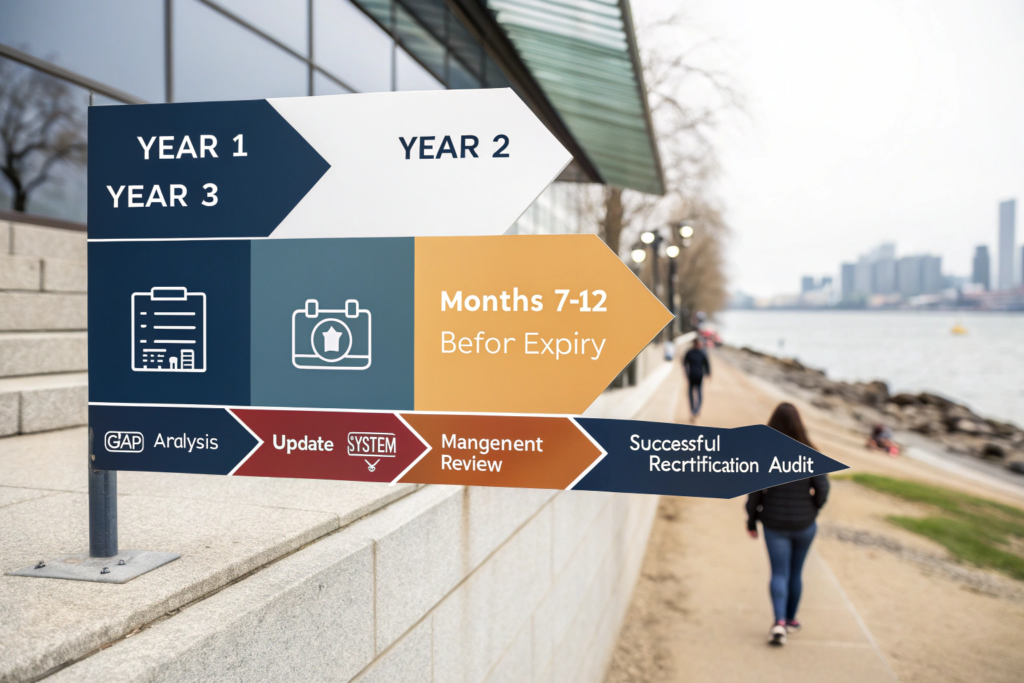 YEAR 1
YEAR 3

YEAR 2

Months 7-12
Befor Expiry

GAP Analysis

Update SYSTEM

Mangenent Review

Successful Recrtification Audit