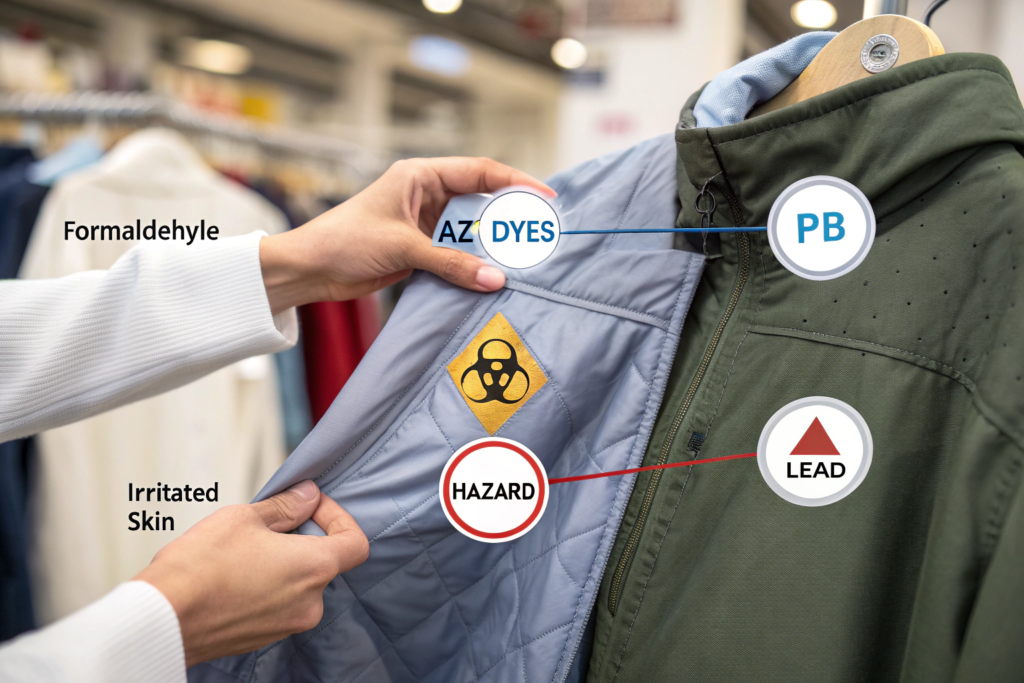 Formaldehyle

AZ DYES

PB

HAZARD

LEAD

Irritated Skin