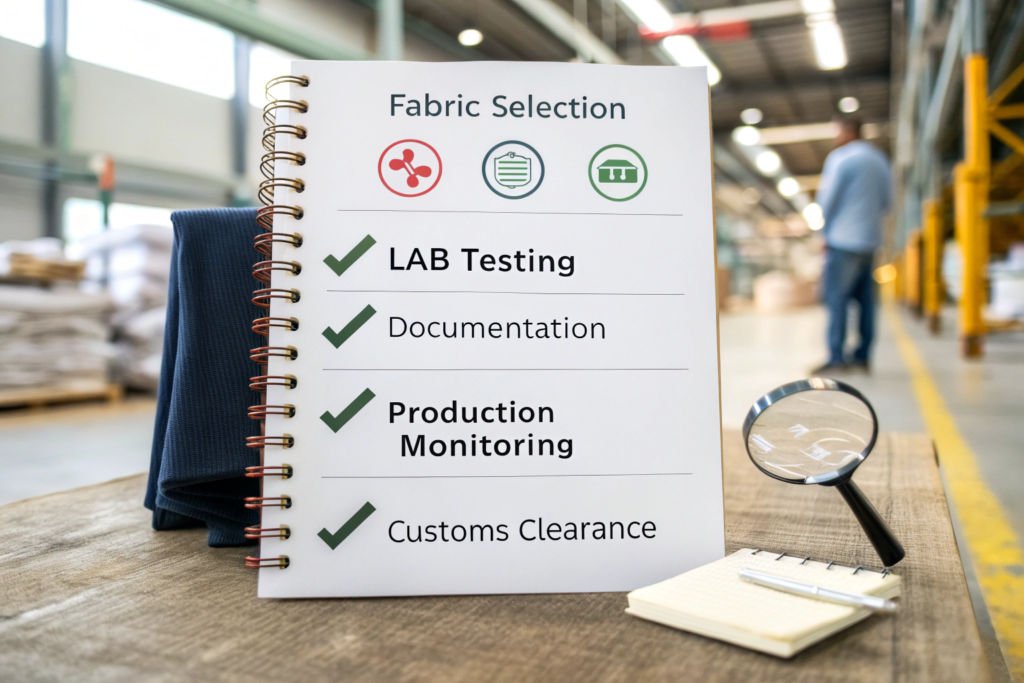 Fabric Selection

LAB Testing

Documentation

Production Monitoring

Customs Clearance