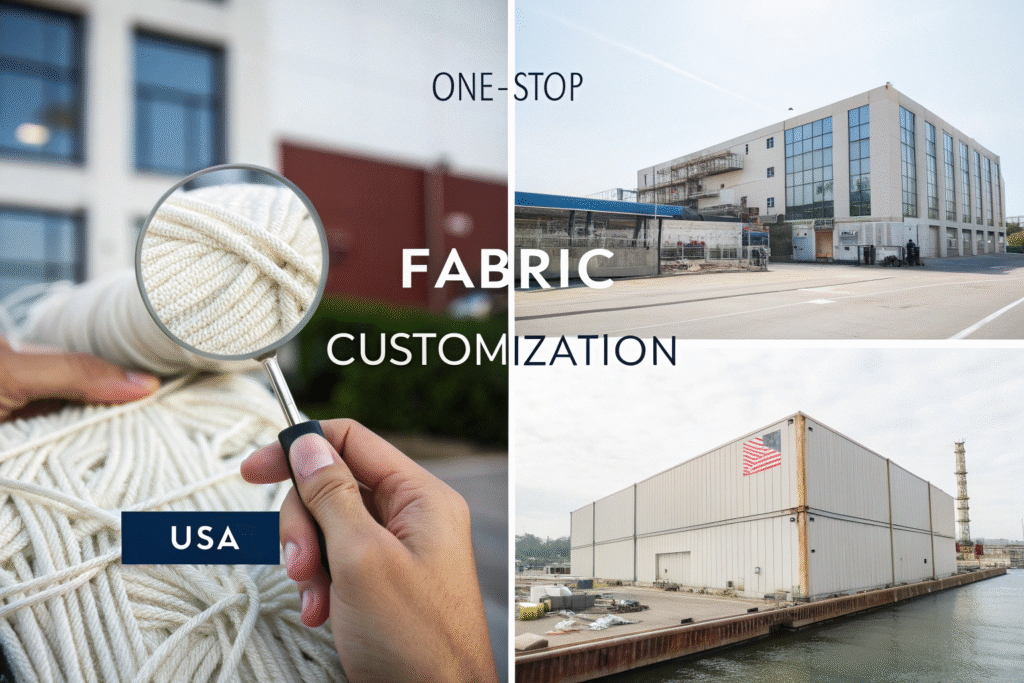 ONE-STOP

FABRIC

CUSTOMIZATION

USA