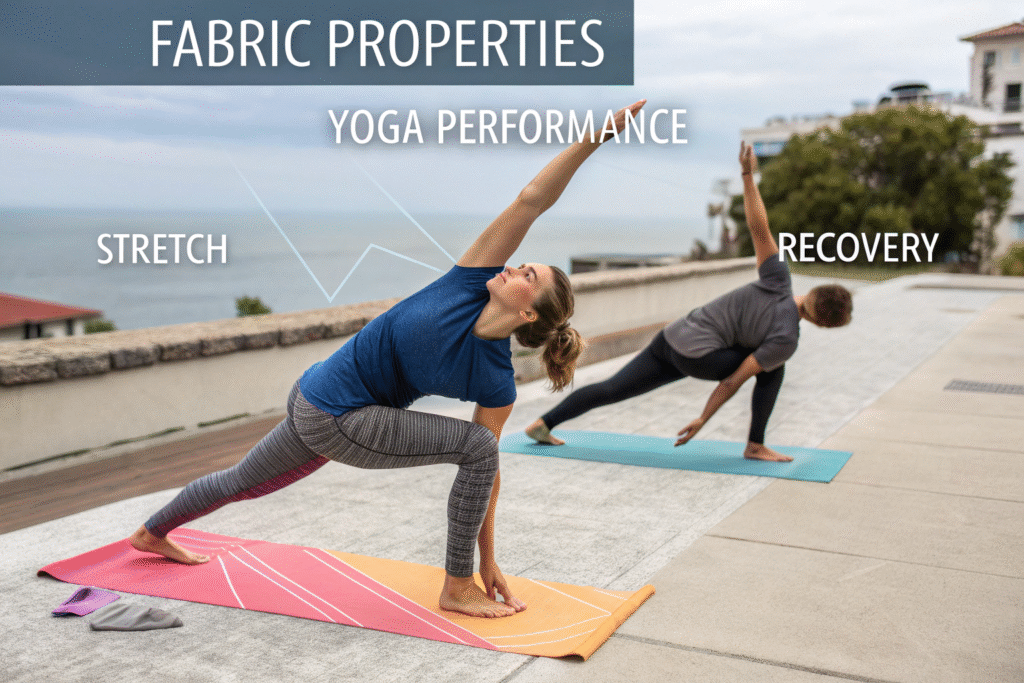 FABRIC PROPERTIES

YOGA PERFORMANCE

STRETCH

RECOVERY