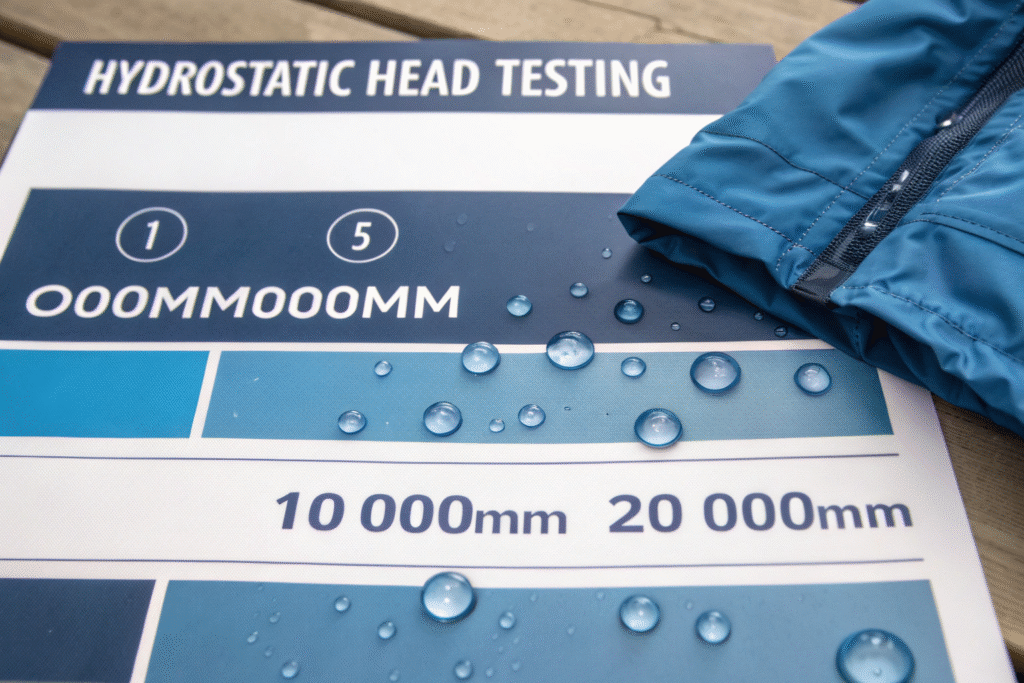 HYDROSTATIC HEAD TESTING

1 5

OOOMMOOOMM

10 000mm 20 000mm