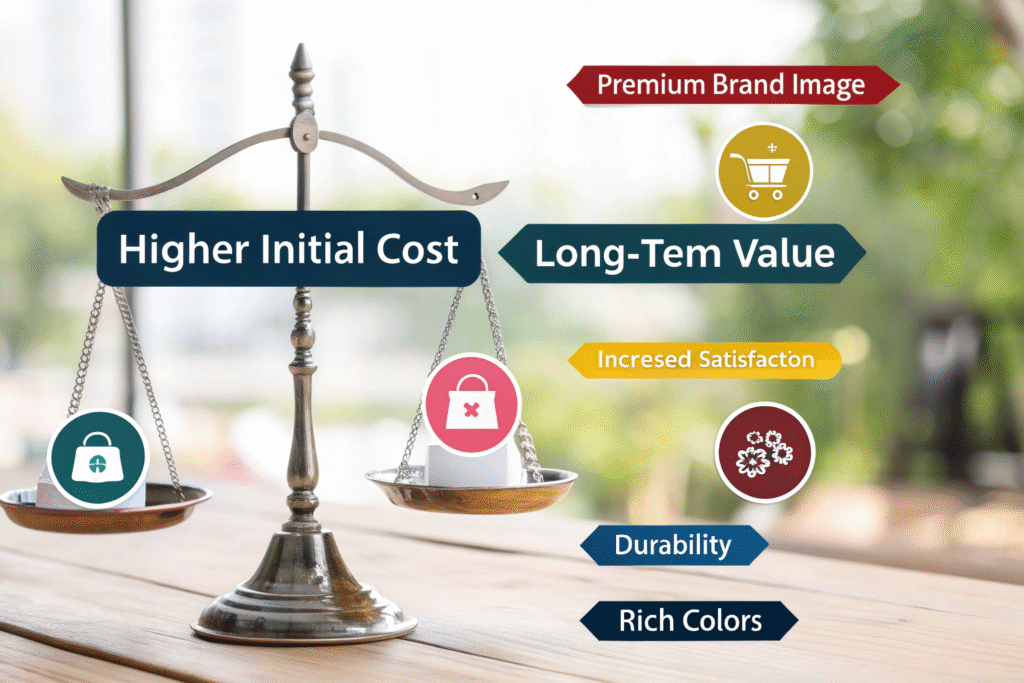 Premium Brand Image

Higher Initial Cost

Long-Tem Value

Incresed Satisfacton

Durability

Rich Colors