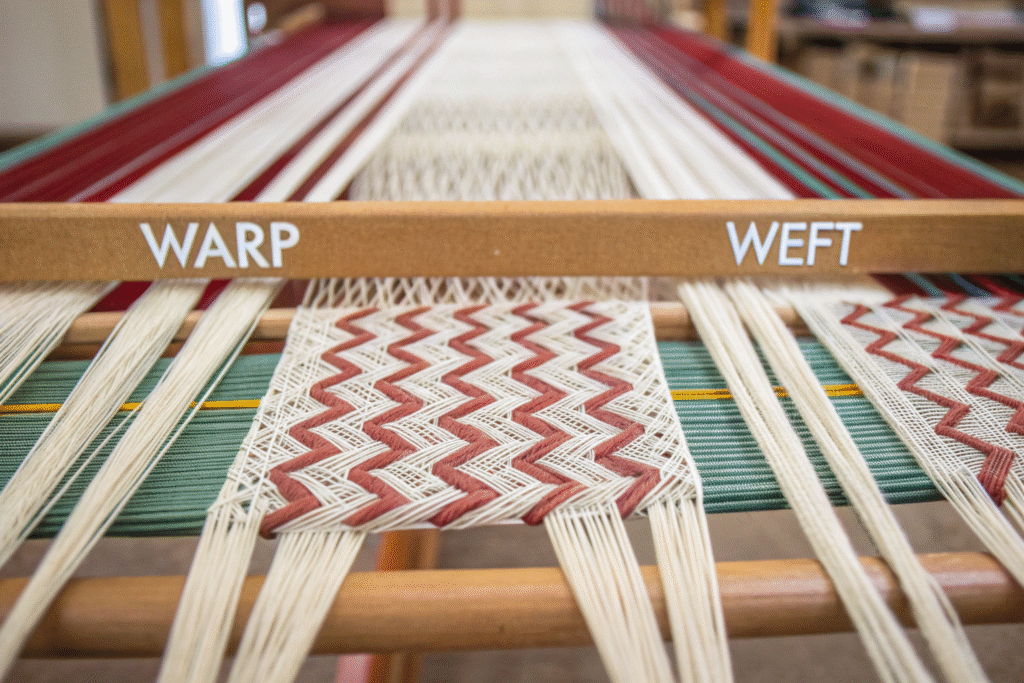 WARP WEFT