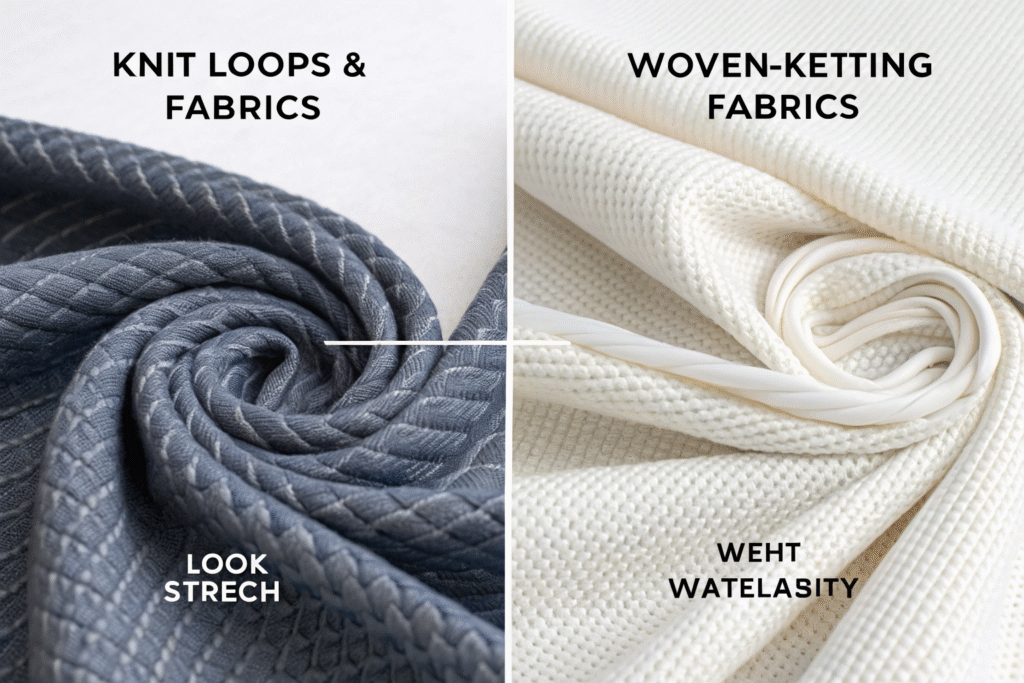 KNIT LOOPS & FABRICS

LOOK STRECH

WOVEN-KETTING FABRICS

WEHT WATELASITY