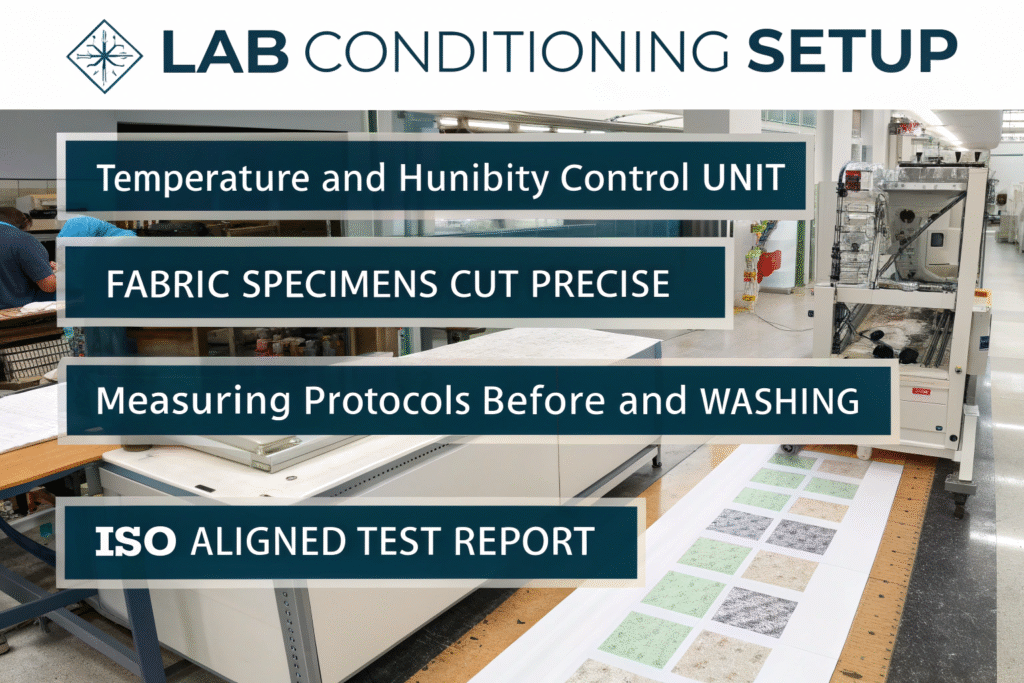 LAB CONDITIONING SETUP

Temperature and Hunibity Control UNIT

FABRIC SPECIMENS CUT PRECISE

Measuring Protocols Before and WASHING

ISO ALIGNED TEST REPORT