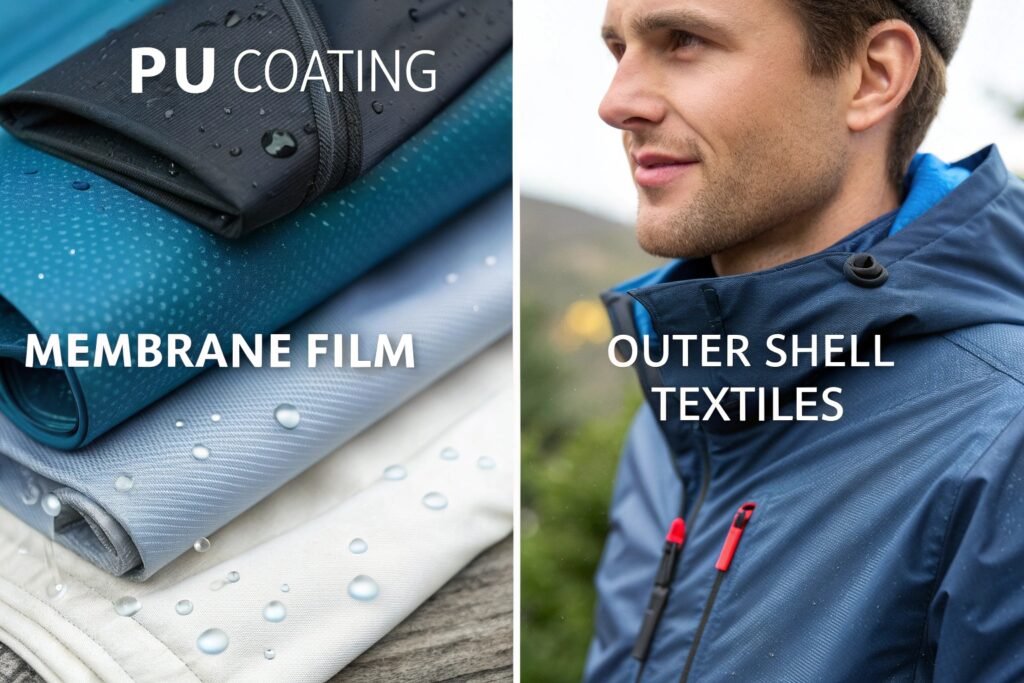 PU COATING

MEMBRANE FILM

OUTER SHELL TEXTILES