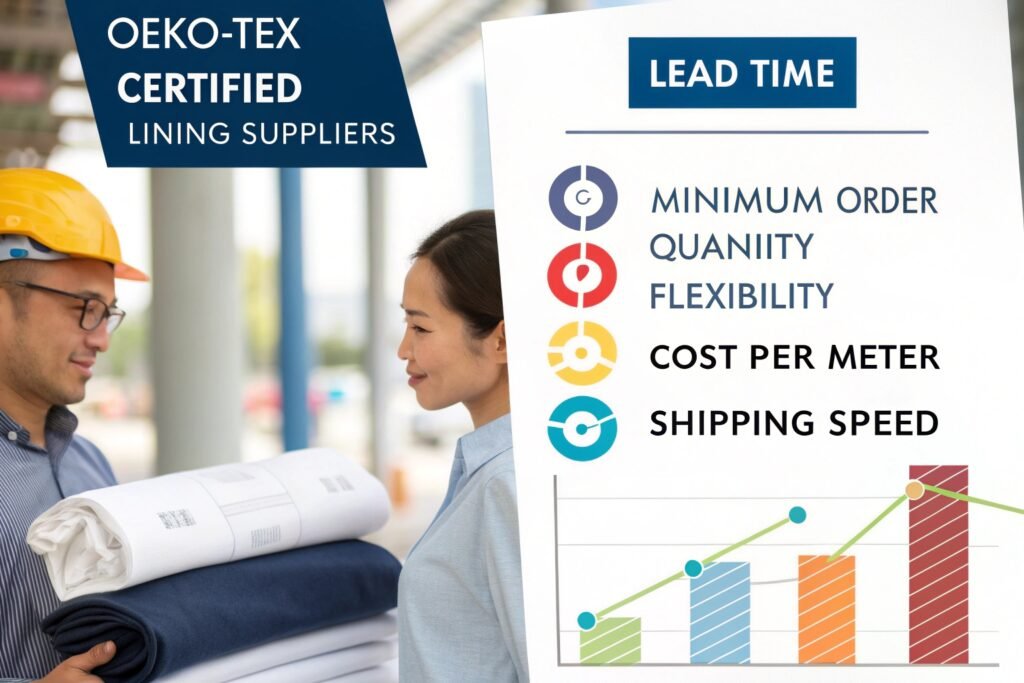 OEKO-TEX
CERTIFIED
LINING SUPPLIERS

LEAD TIME

MINIMUM ORDER QUANIITY FLEXIBILITY

COST PER METER

SHIPPING SPEED